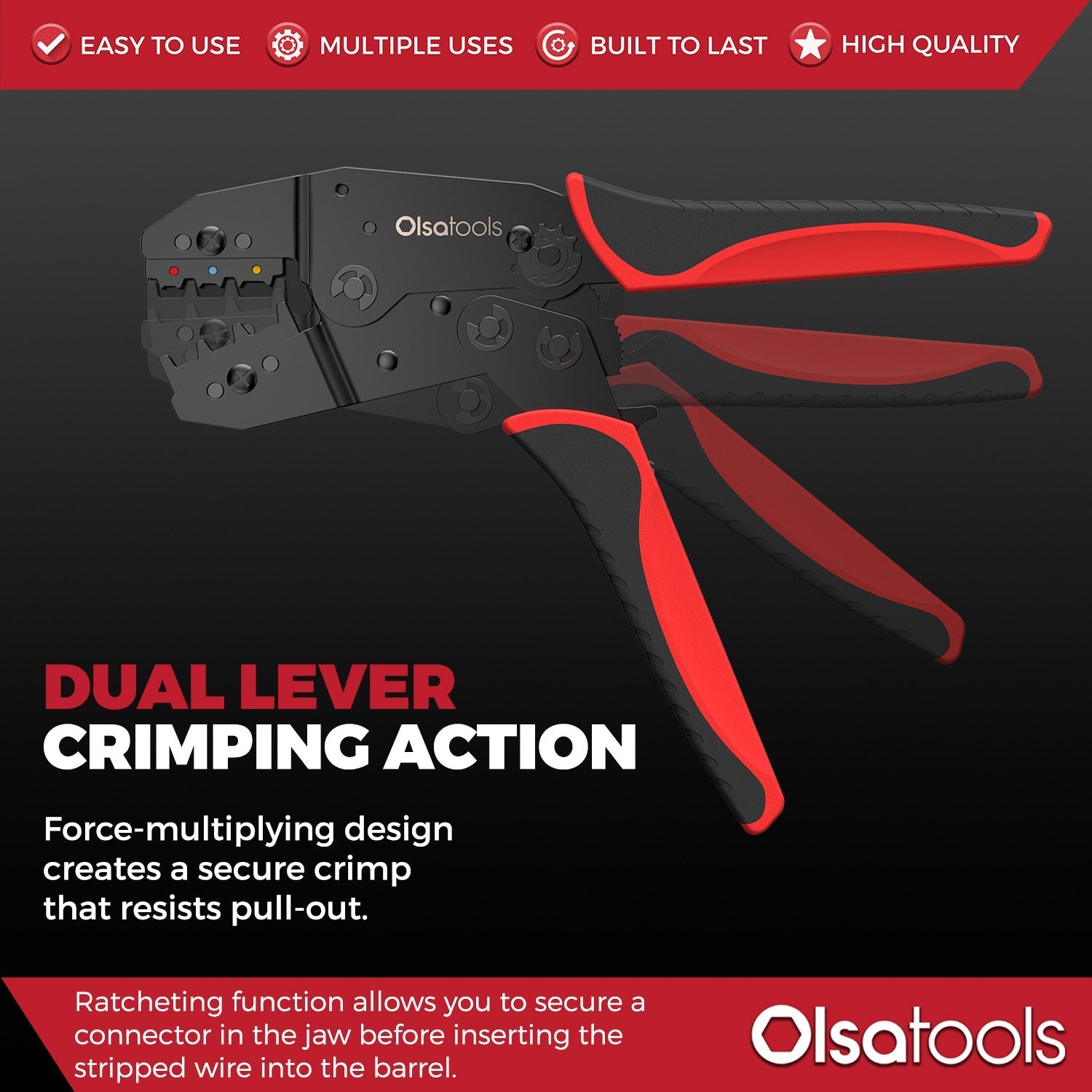 EASY TO USE MULTIPLE USES BUILT TO LAST HIGH QUALITY

Olsatools

DUAL LEVER
CRIMPING ACTION

Force-multiplying design creates a secure crimp that resists pull-out.

Ratcheting function allows you to secure a connector in the jaw before inserting the stripped wire into the barrel.

Olsatools