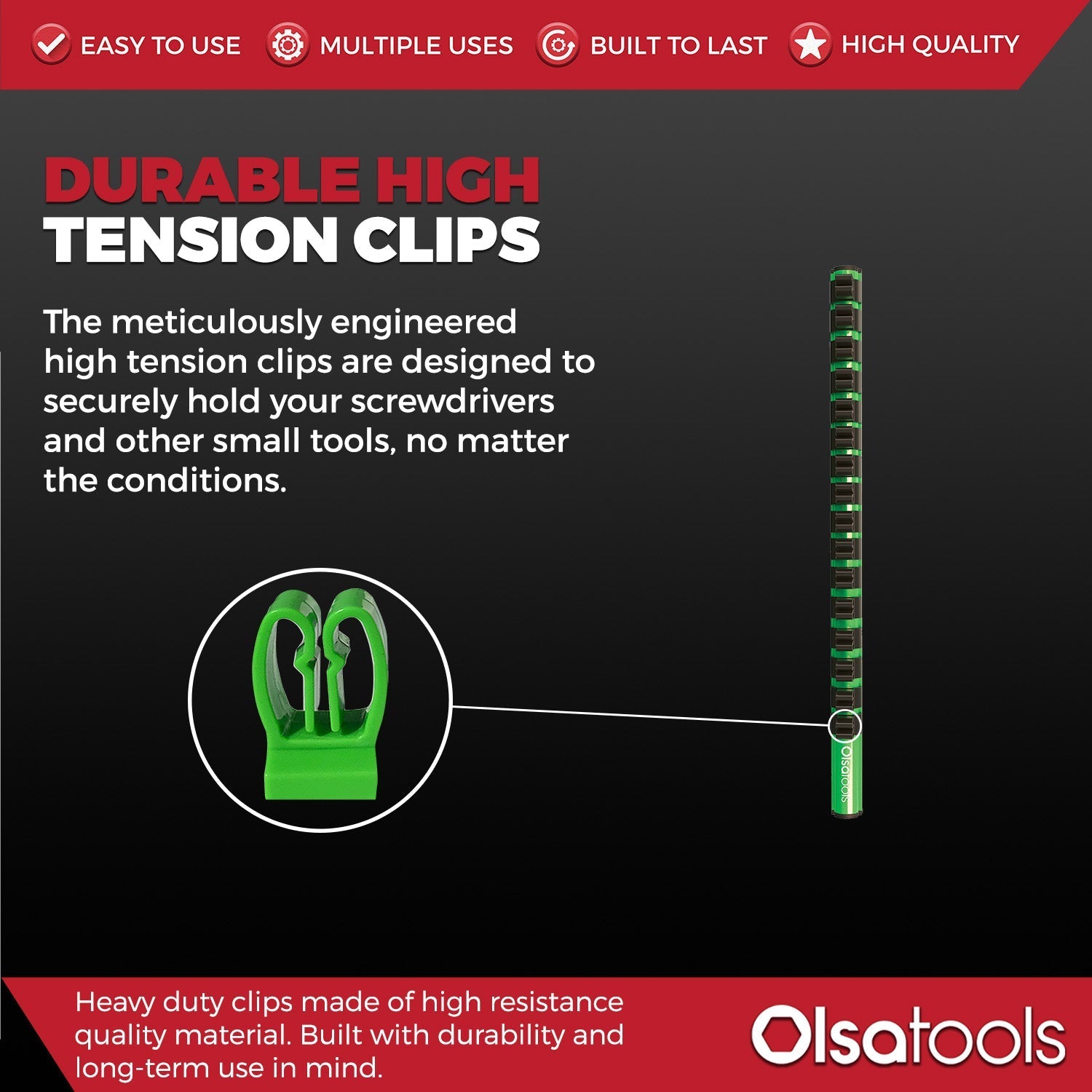 EASY TO USE MULTIPLE USES BUILT TO LAST HIGH QUALITY

DURABLE HIGH TENSION CLIPS

The meticulously engineered high tension clips are designed to securely hold your screwdrivers and other small tools, no matter the conditions.

Olsatools

Heavy duty clips made of high resistance quality material. Built with durability and long-term use in mind.

Olsatools