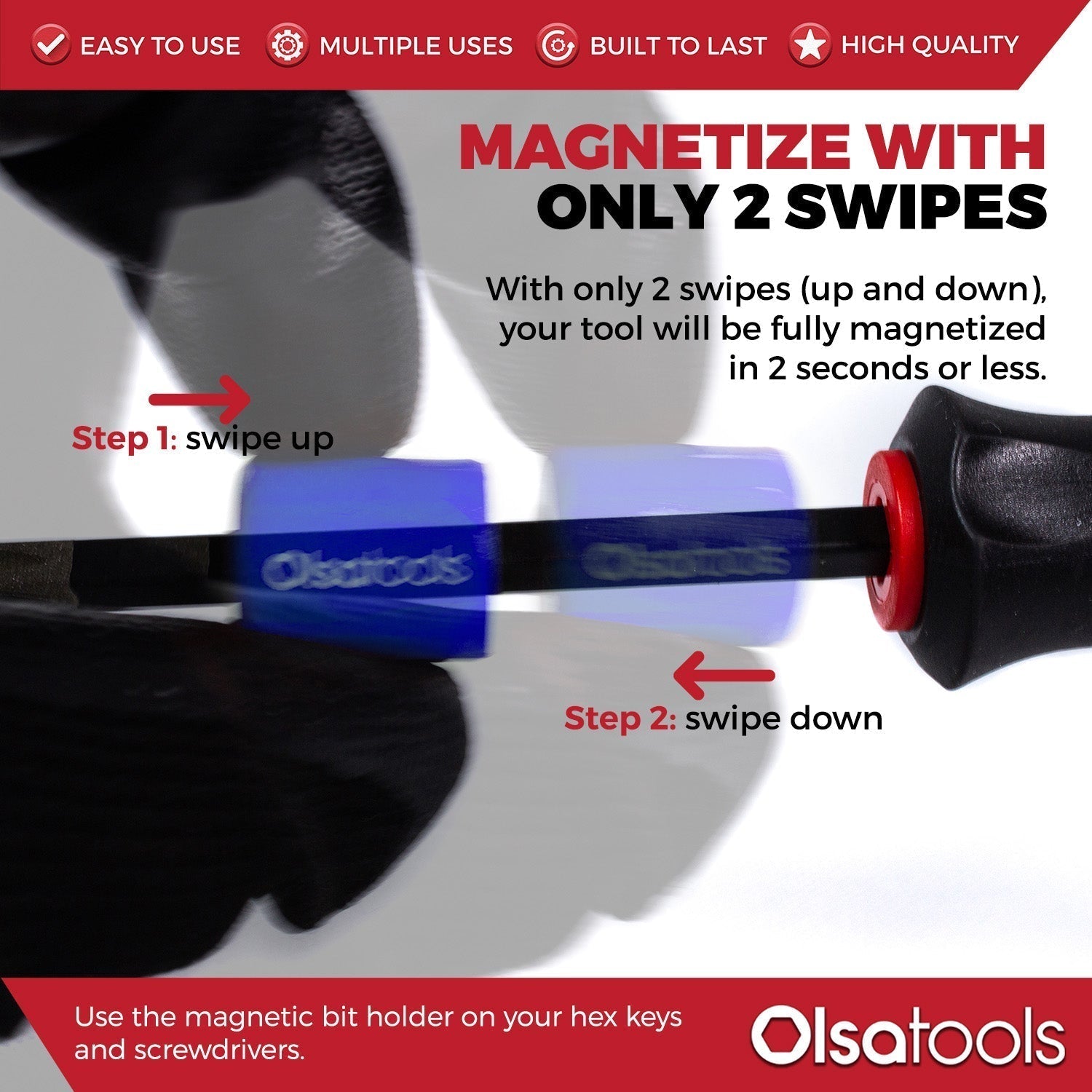 EASY TO USE MULTIPLE USES BUILT TO LAST HIGH QUALITY

MAGNETIZE WITH ONLY 2 SWIPES

With only 2 swipes (up and down), your tool will be fully magnetized in 2 seconds or less.

Step 1: swipe up

Olsatools Olsatools

Step 2: swipe down

Use the magnetic bit holder on your hex keys and screwdrivers.

Olsatools