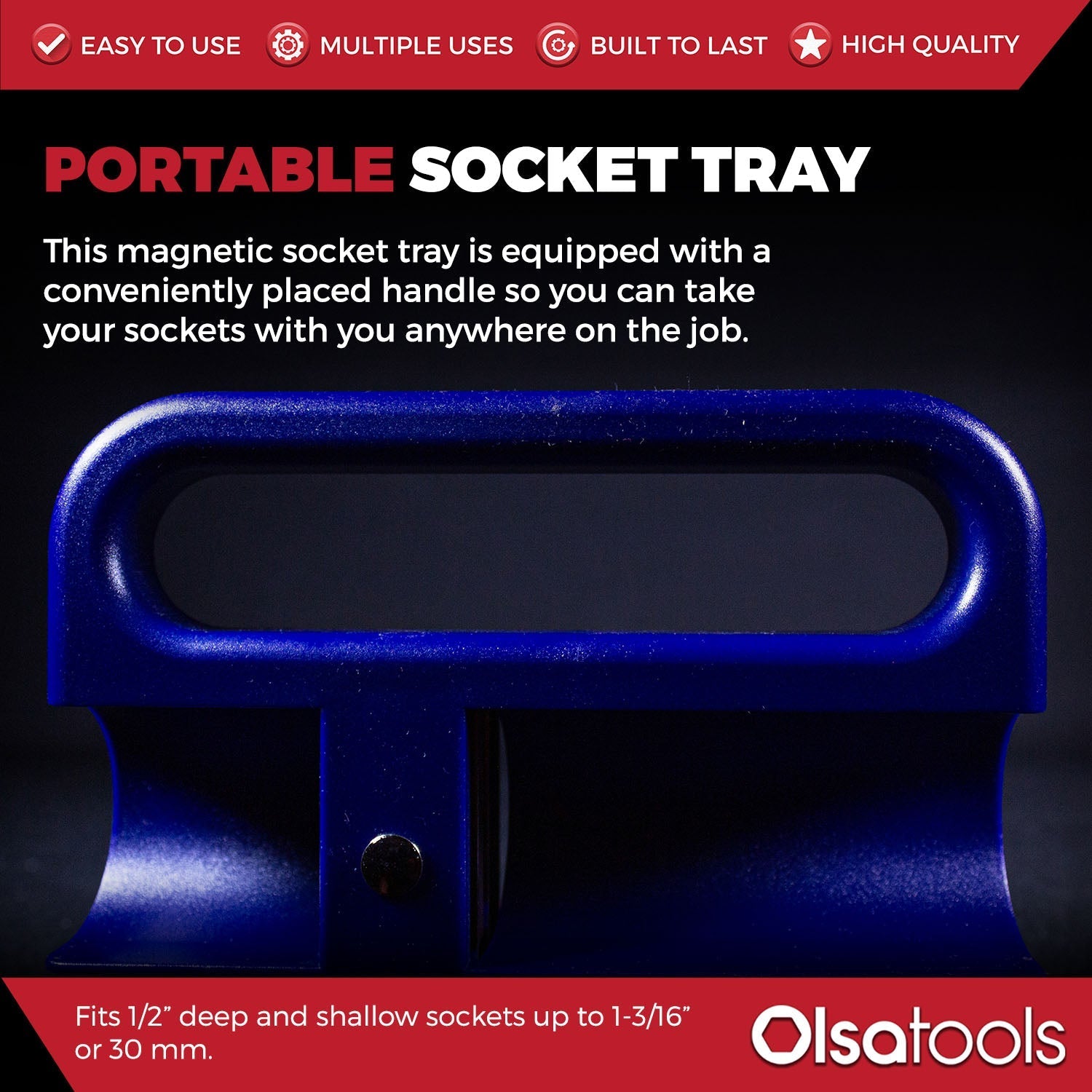 EASY TO USE MULTIPLE USES BUILT TO LAST HIGH QUALITY

PORTABLE SOCKET TRAY

This magnetic socket tray is equipped with a conveniently placed handle so you can take your sockets with you anywhere on the job.

Fits 1/2” deep and shallow sockets up to 1-3/16” or 30 mm.

Olsatools