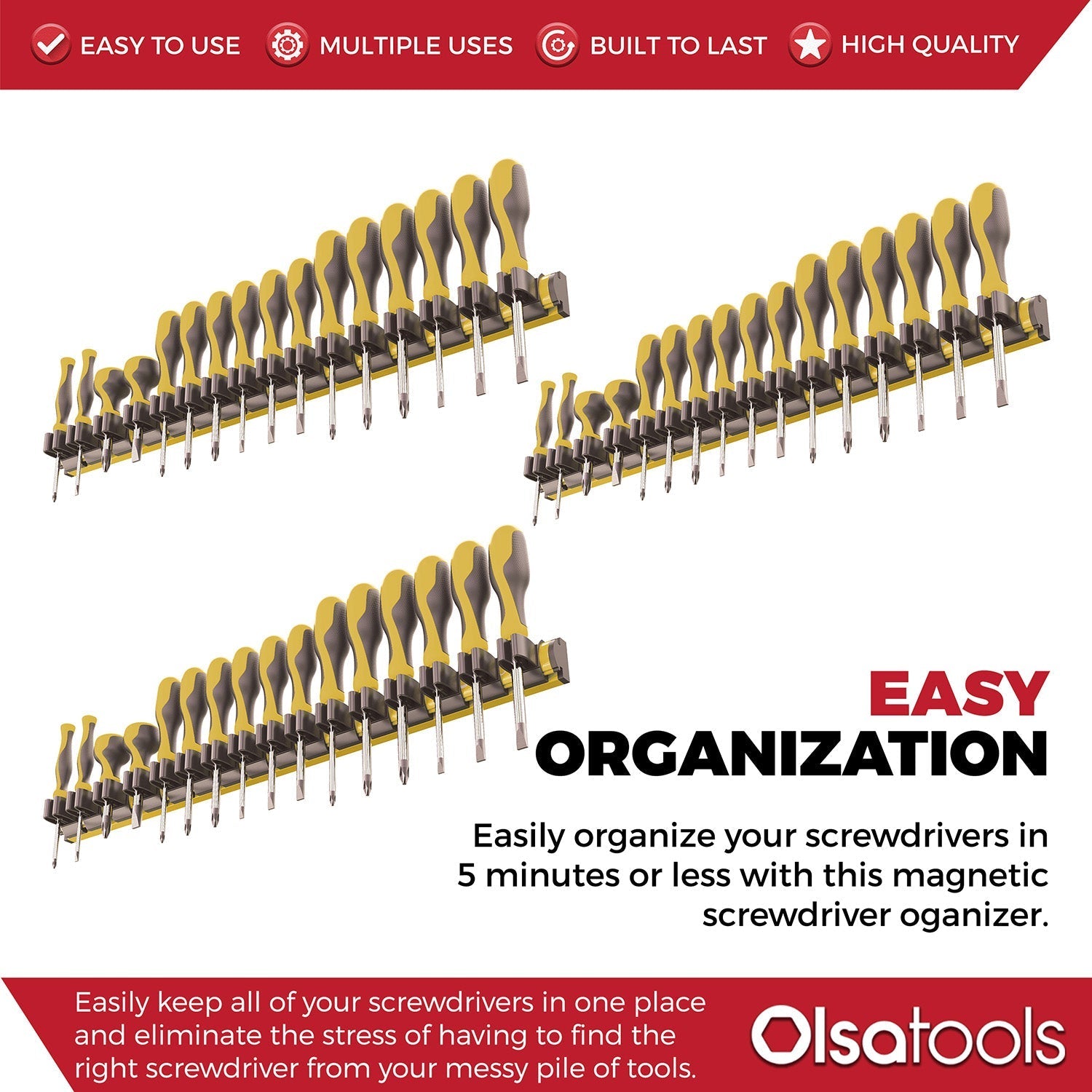 EASY TO USE MULTIPLE USES BUILT TO LAST HIGH QUALITY

EASY
ORGANIZATION

Easily organize your screwdrivers in 5 minutes or less with this magnetic screwdriver oganizer.

Easily keep all of your screwdrivers in one place and eliminate the stress of having to find the right screwdriver from your messy pile of tools.

Olsatools