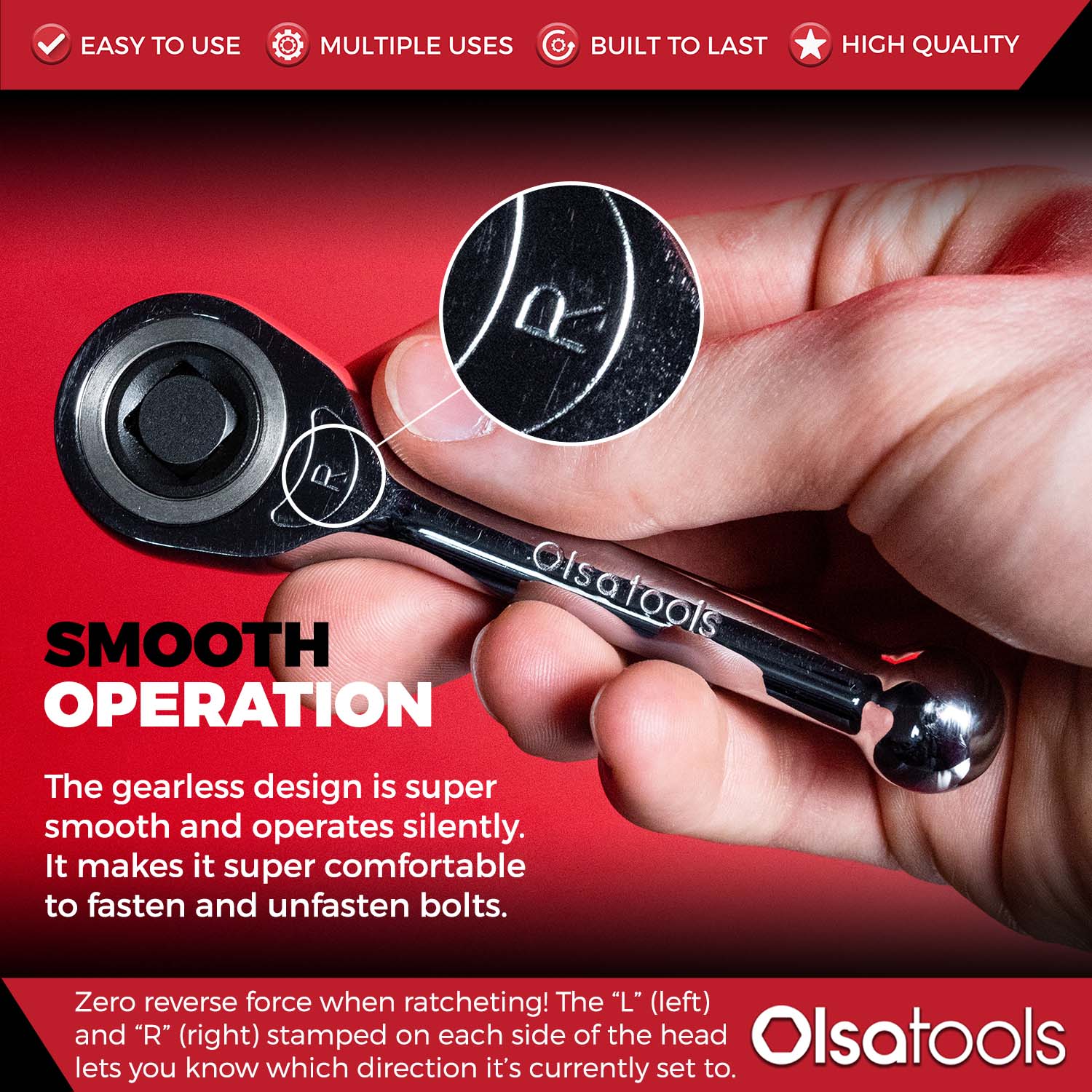 EASY TO USE MULTIPLE USES BUILT TO LAST HIGH QUALITY

R

R

Olsatools

SMOOTH OPERATION

The gearless design is super smooth and operates silently. It makes it super comfortable to fasten and unfasten bolts.

Zero reverse force when ratcheting! The “L” (left) and “R” (right) stamped on each side of the head lets you know which direction it’s currently set to.

Olsatools