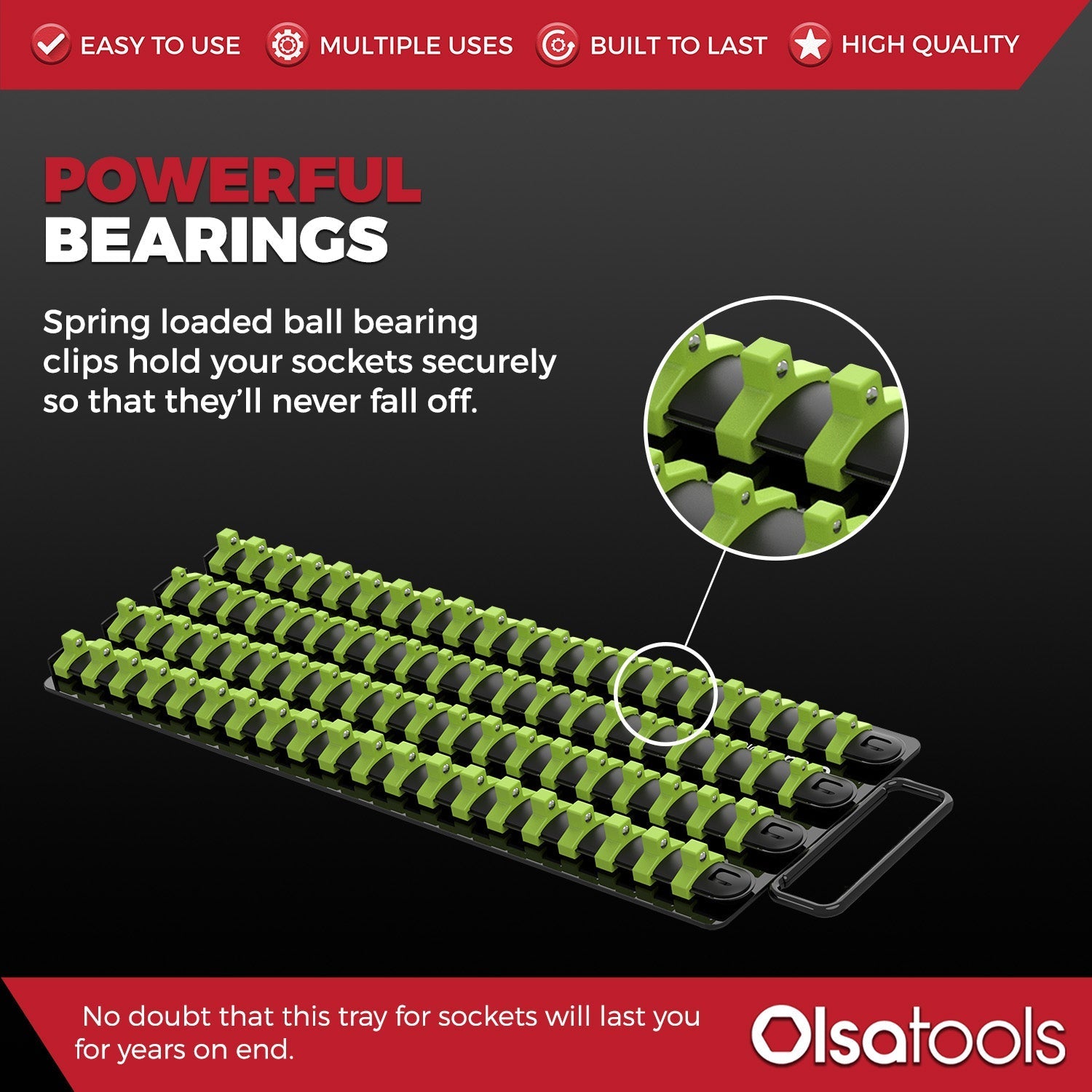 EASY TO USE MULTIPLE USES BUILT TO LAST HIGH QUALITY

POWERFUL BEARINGS

Spring loaded ball bearing clips hold your sockets securely so that they'll never fall off.

No doubt that this tray for sockets will last you for years on end.

Olsatools