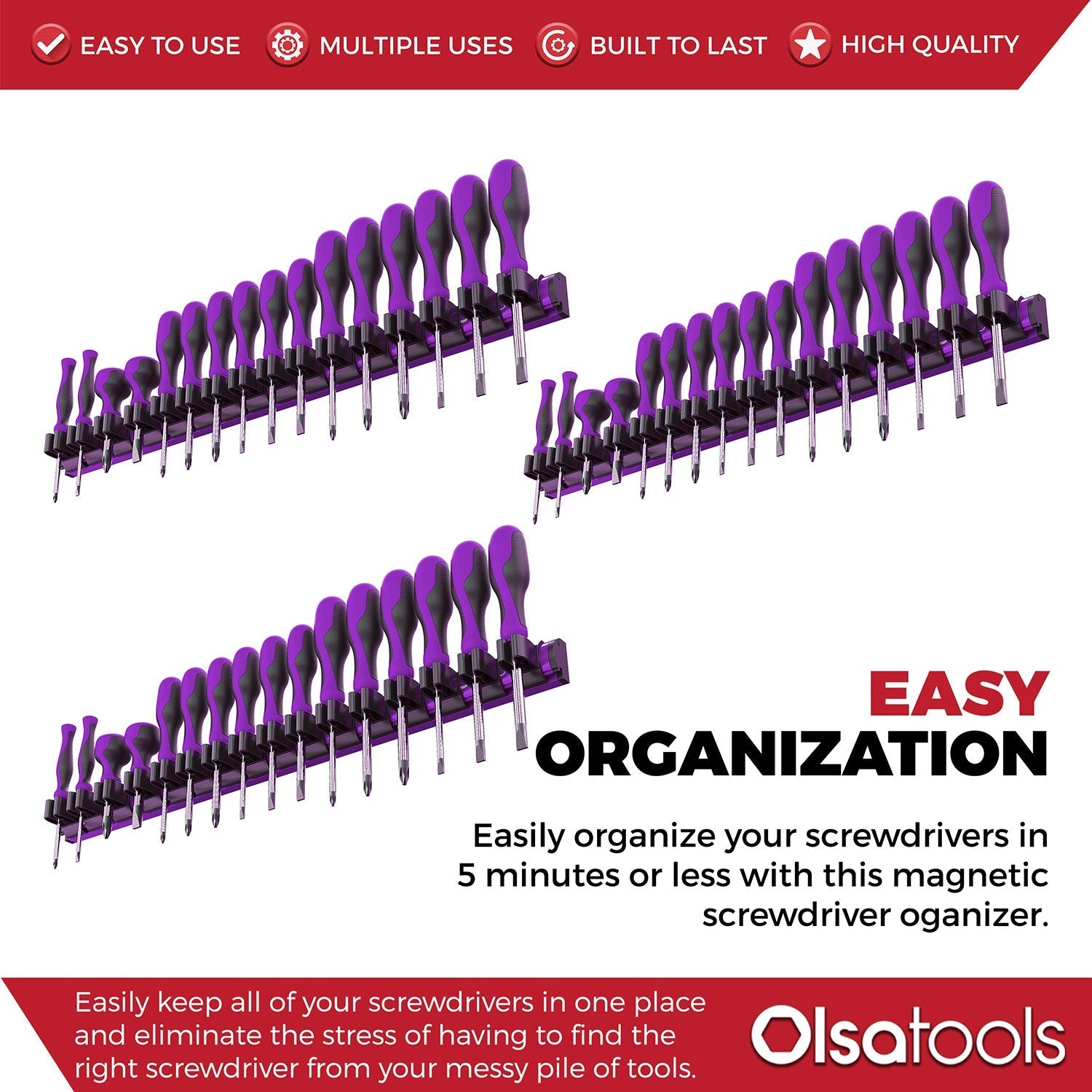 EASY TO USE MULTIPLE USES BUILT TO LAST HIGH QUALITY

EASY ORGANIZATION

Easily organize your screwdrivers in 5 minutes or less with this magnetic screwdriver oganizer.

Easily keep all of your screwdrivers in one place and eliminate the stress of having to find the right screwdriver from your messy pile of tools.

Olsatools