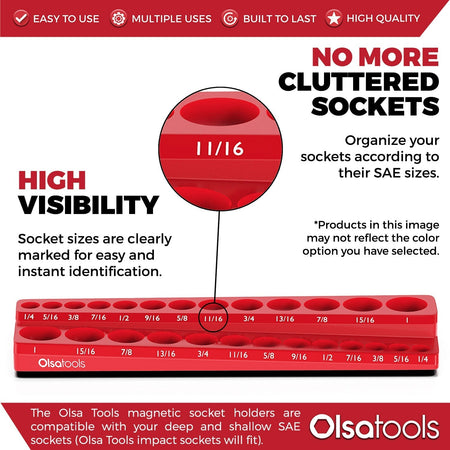 EASY TO USE MULTIPLE USES BUILT TO LAST HIGH QUALITY

NO MORE CLUTTERED SOCKETS

Organize your sockets according to their SAE sizes.

11/16

HIGH VISIBILITY

Socket sizes are clearly marked for easy and instant identification.

*Products in this image may not reflect the color option you have selected.

1/4 5/16 3/8 7/16 1/2 9/16 5/8 11/16 3/4 13/16 7/8 15/16 1

1 15/16 7/8 13/16 3/4 11/16 5/8 9/16 1/2 7/16 3/8 5/16 1/4

Olsatools

The Olsa Tools magnetic socket holders are compatible with your deep and shallow SAE sockets (Olsa Tools impact sockets will fit).

Olsatools