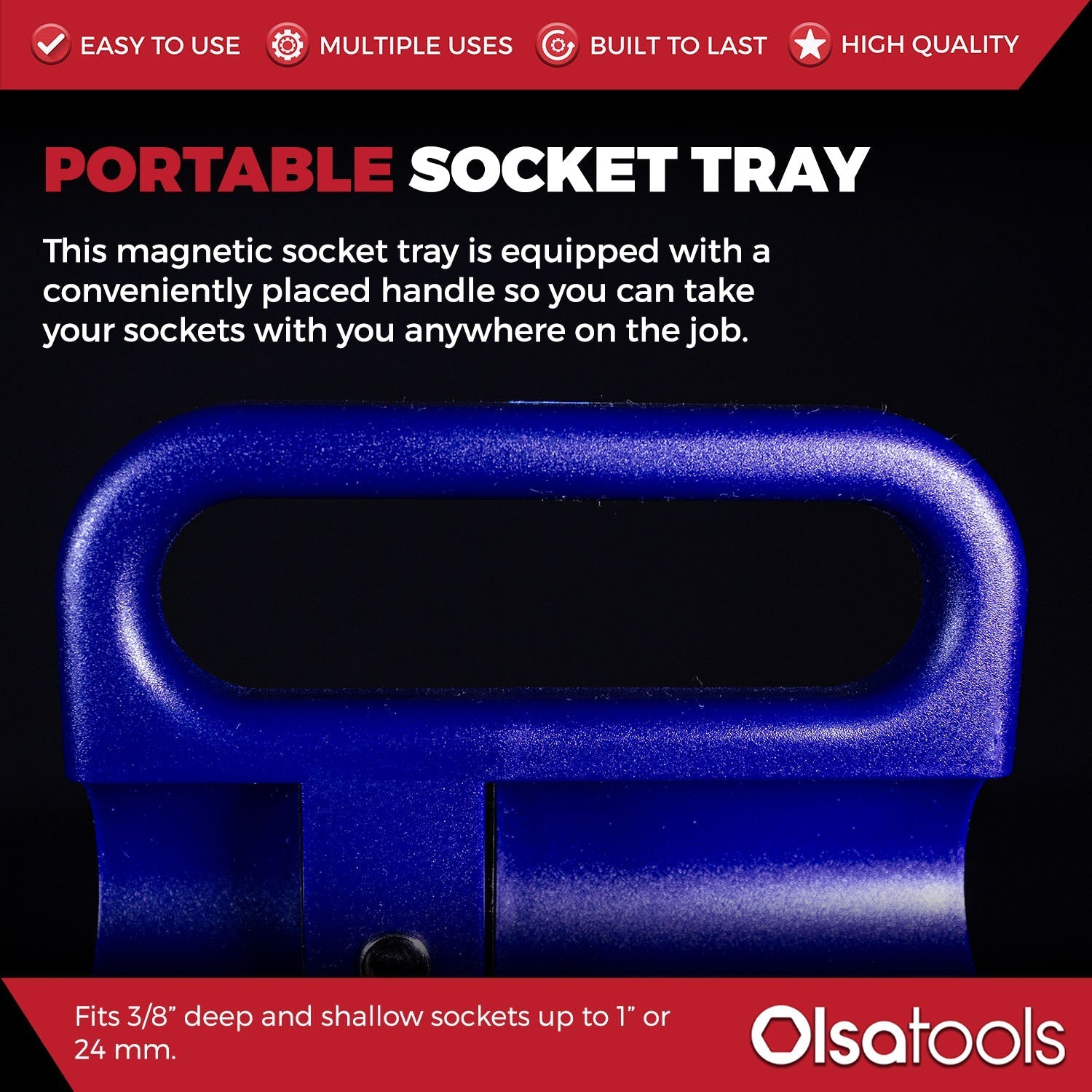 EASY TO USE MULTIPLE USES BUILT TO LAST HIGH QUALITY

PORTABLE SOCKET TRAY

This magnetic socket tray is equipped with a conveniently placed handle so you can take your sockets with you anywhere on the job.

Fits 3/8” deep and shallow sockets up to 1” or 24 mm.

Olsatools