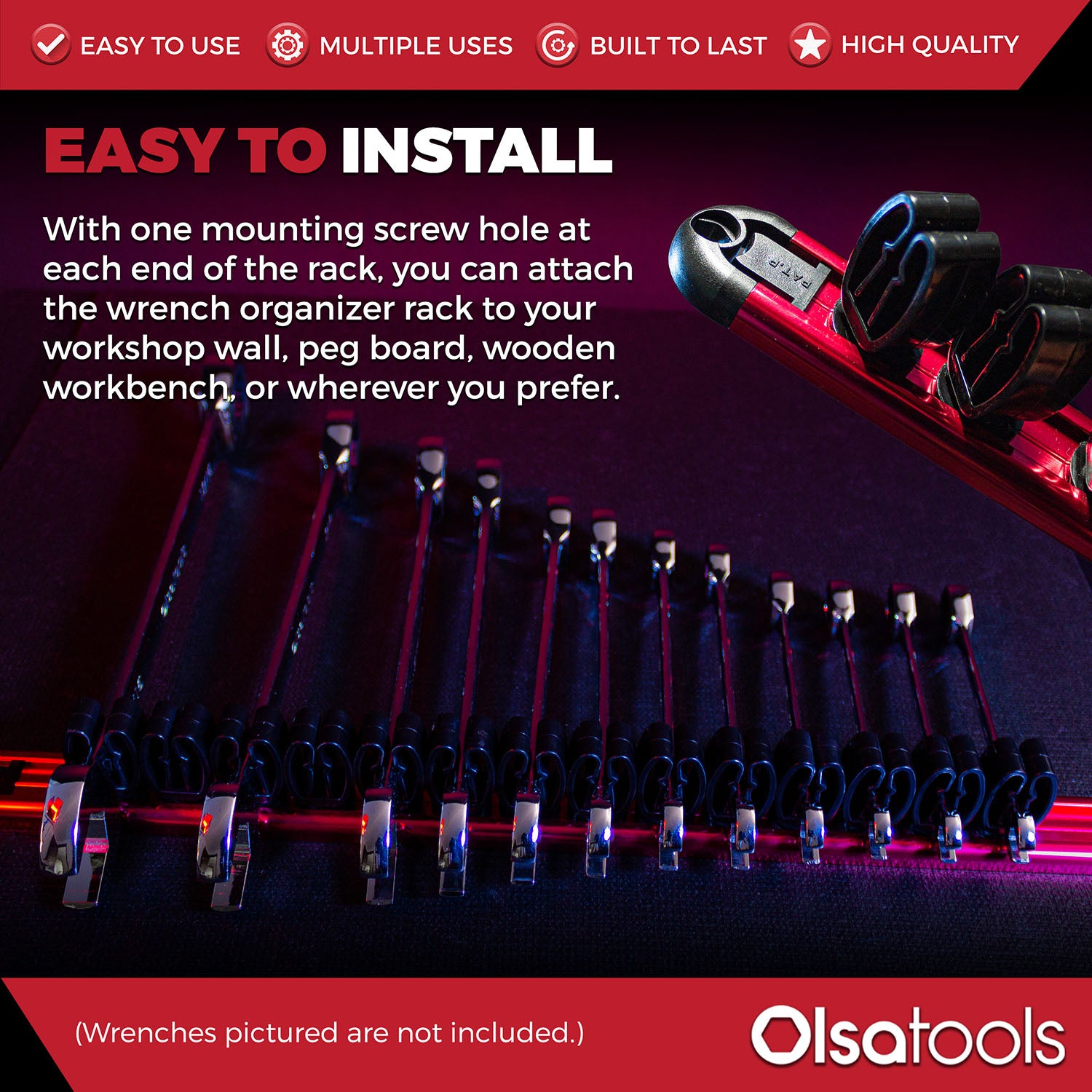 EASY TO USE MULTIPLE USES BUILT TO LAST HIGH QUALITY

EASY TO INSTALL

With one mounting screw hole at each end of the rack, you can attach the wrench organizer rack to your workshop wall, peg board, wooden workbench, or wherever you prefer.

PAT.P

(Wrenches pictured are not included.)

Olsatools