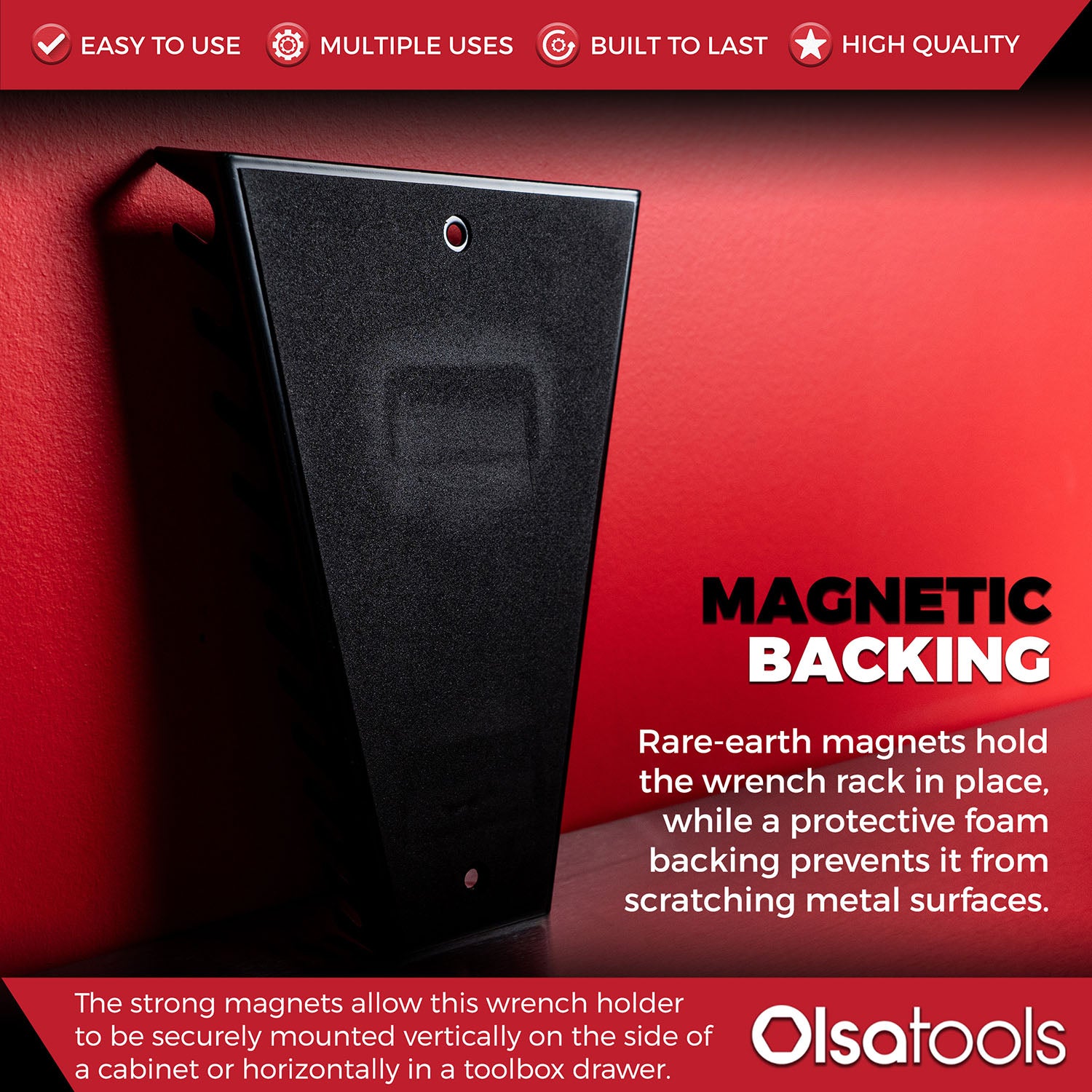 EASY TO USE MULTIPLE USES BUILT TO LAST HIGH QUALITY

MAGNETIC BACKING

Rare-earth magnets hold the wrench rack in place, while a protective foam backing prevents it from scratching metal surfaces.

The strong magnets allow this wrench holder to be securely mounted vertically on the side of a cabinet or horizontally in a toolbox drawer.

Olsatools