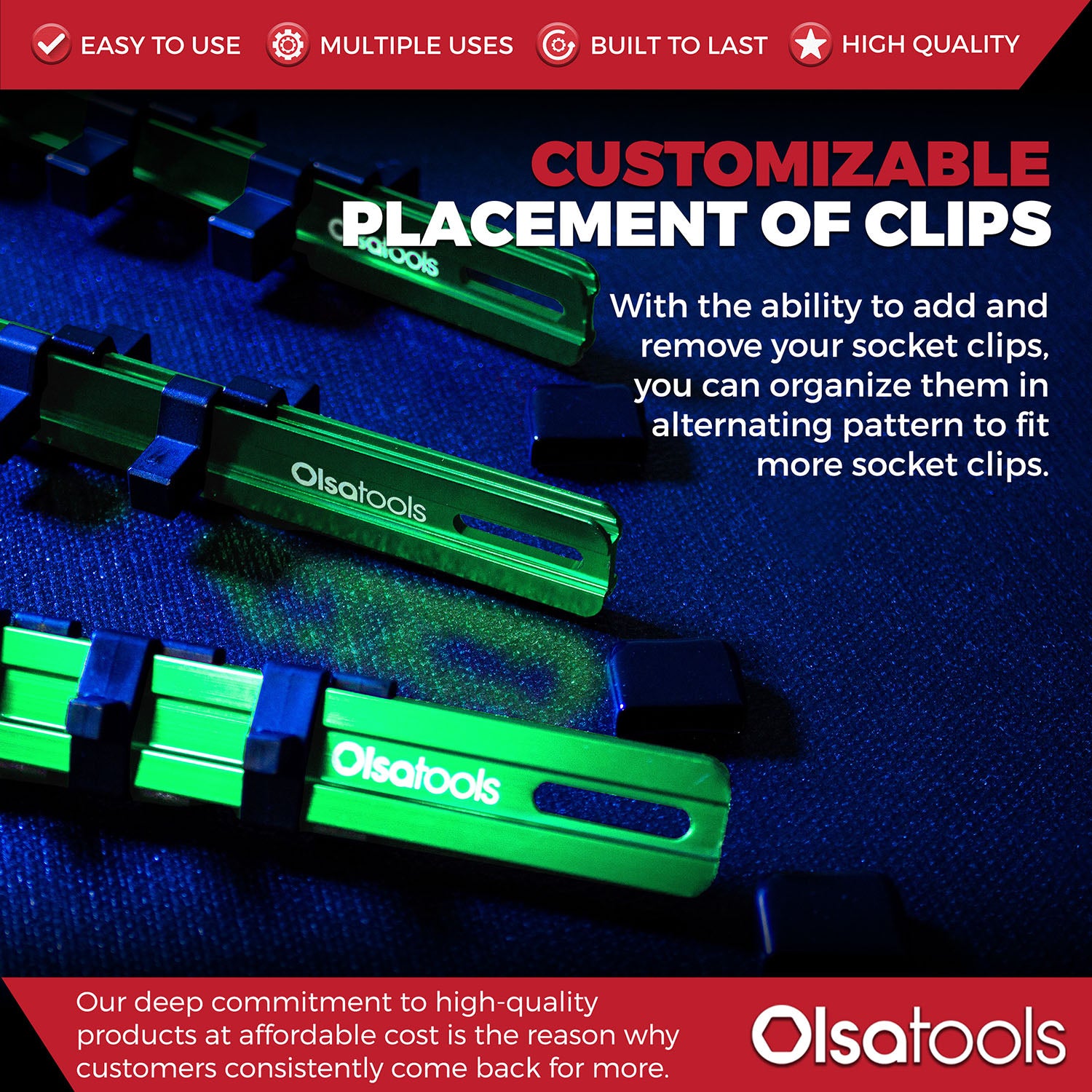 EASY TO USE MULTIPLE USES BUILT TO LAST HIGH QUALITY

CUSTOMIZABLE PLACEMENT OF CLIPS

With the ability to add and remove your socket clips, you can organize them in alternating pattern to fit more socket clips.

Olsatools

Olsatools

Olsatools

Our deep commitment to high-quality products at affordable cost is the reason why customers consistently come back for more.

Olsatools