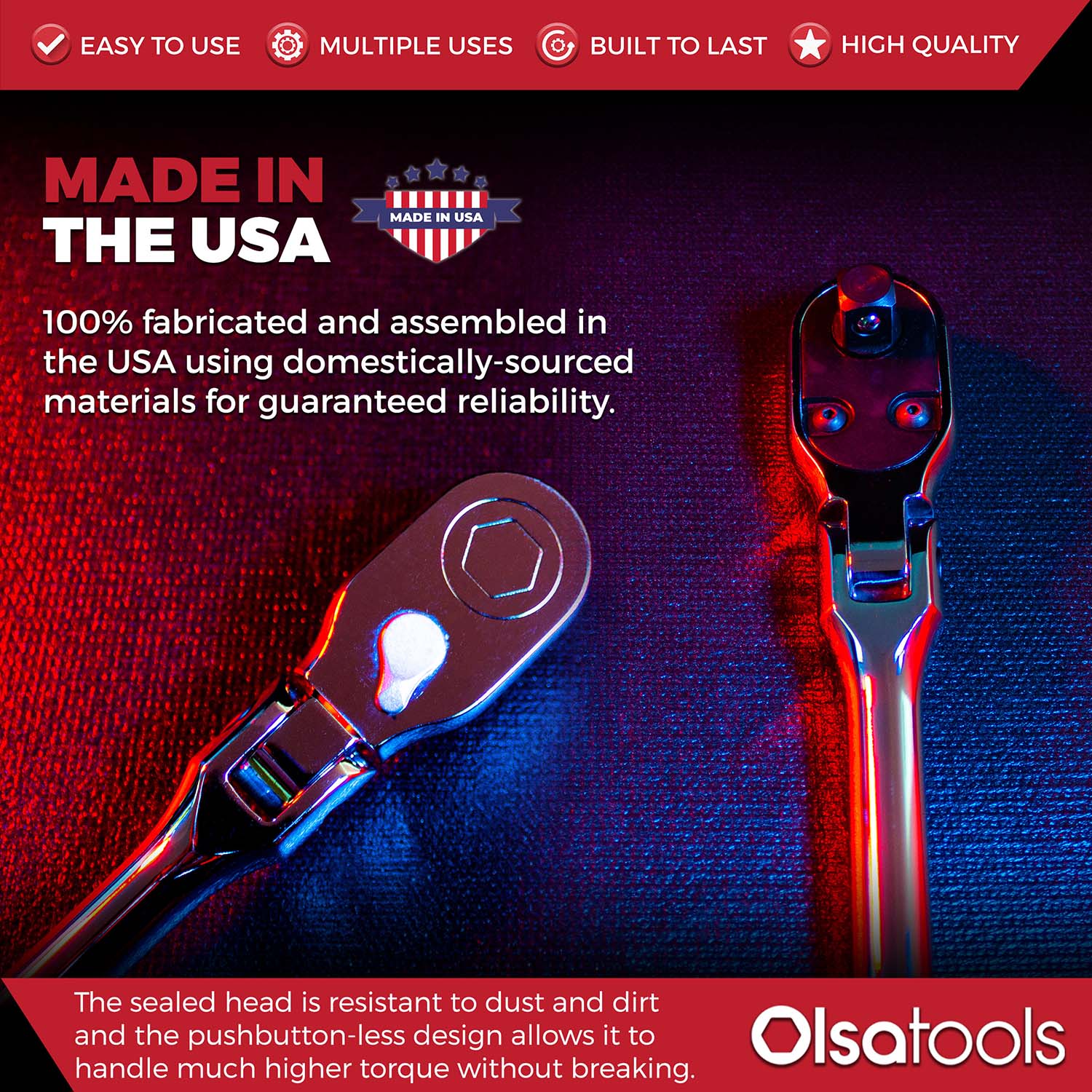 EASY TO USE MULTIPLE USES BUILT TO LAST HIGH QUALITY

MADE IN THE USA

MADE IN USA

100% fabricated and assembled in the USA using domestically-sourced materials for guaranteed reliability.

The sealed head is resistant to dust and dirt and the pushbutton-less design allows it to handle much higher torque without breaking.

Olsatools