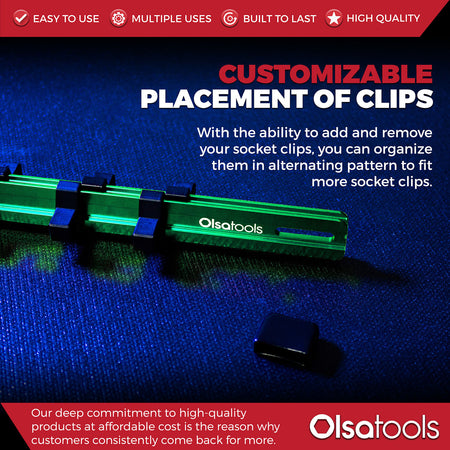 EASY TO USE MULTIPLE USES BUILT TO LAST HIGH QUALITY

CUSTOMIZABLE PLACEMENT OF CLIPS

With the ability to add and remove your socket clips, you can organize them in alternating pattern to fit more socket clips.

Olsatools

Our deep commitment to high-quality products at affordable cost is the reason why customers consistently come back for more.

Olsatools