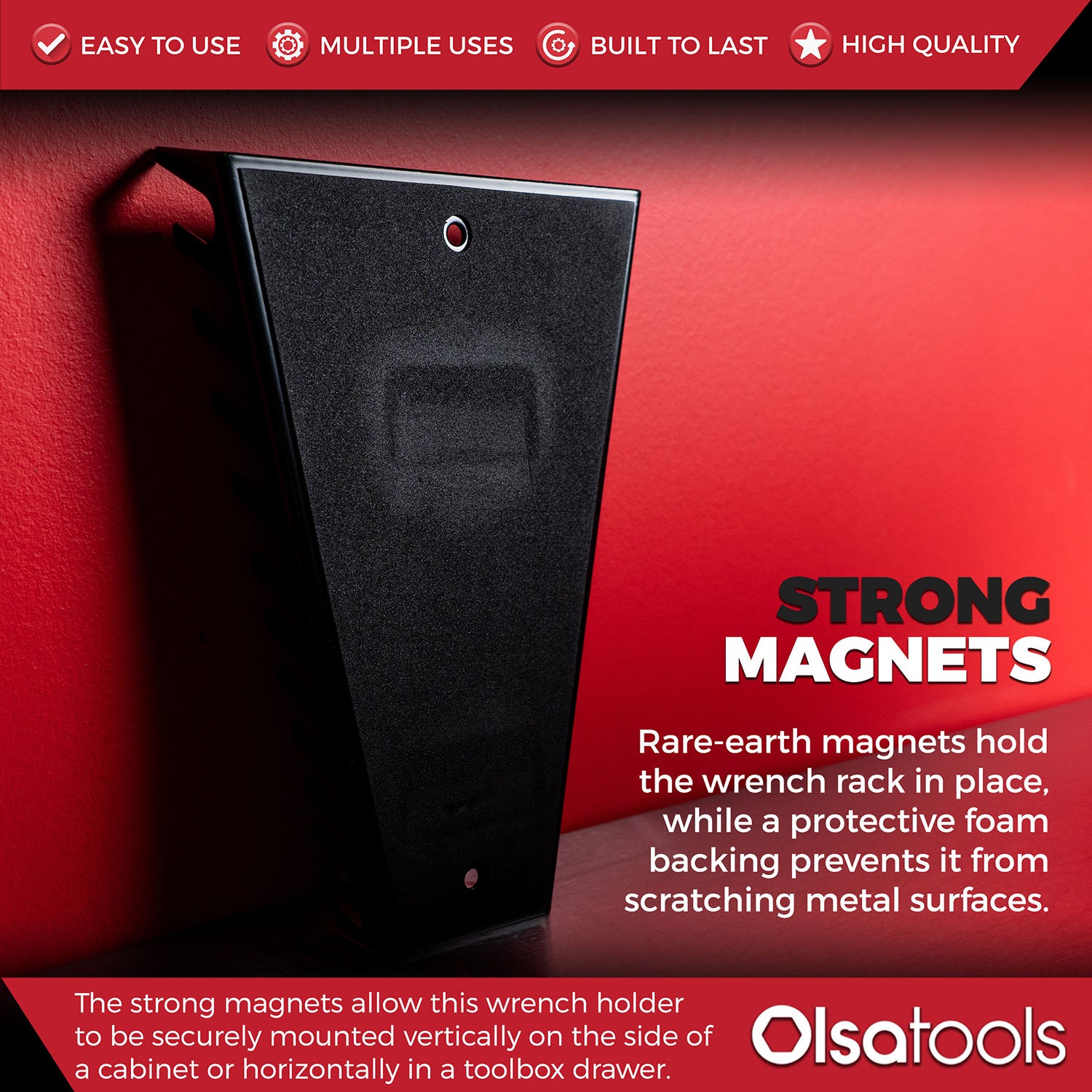 EASY TO USE MULTIPLE USES BUILT TO LAST HIGH QUALITY

STRONG MAGNETS

Rare-earth magnets hold the wrench rack in place, while a protective foam backing prevents it from scratching metal surfaces.

The strong magnets allow this wrench holder to be securely mounted vertically on the side of a cabinet or horizontally in a toolbox drawer.

Olsatools