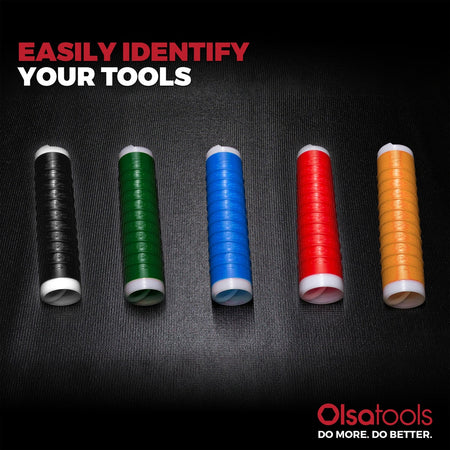 EASILY IDENTIFY
YOUR TOOLS

Olsatools
DO MORE. DO BETTER.