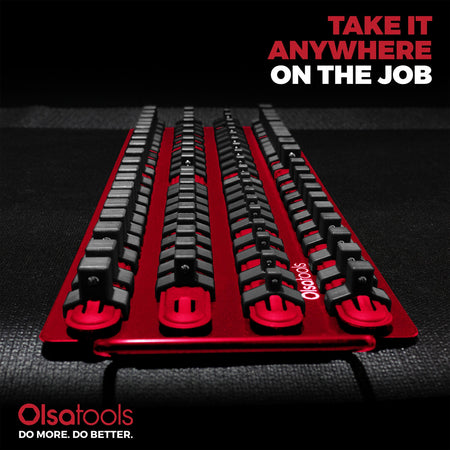 TAKE IT ANYWHERE ON THE JOB

Olsatools

Olsatools
DO MORE. DO BETTER.