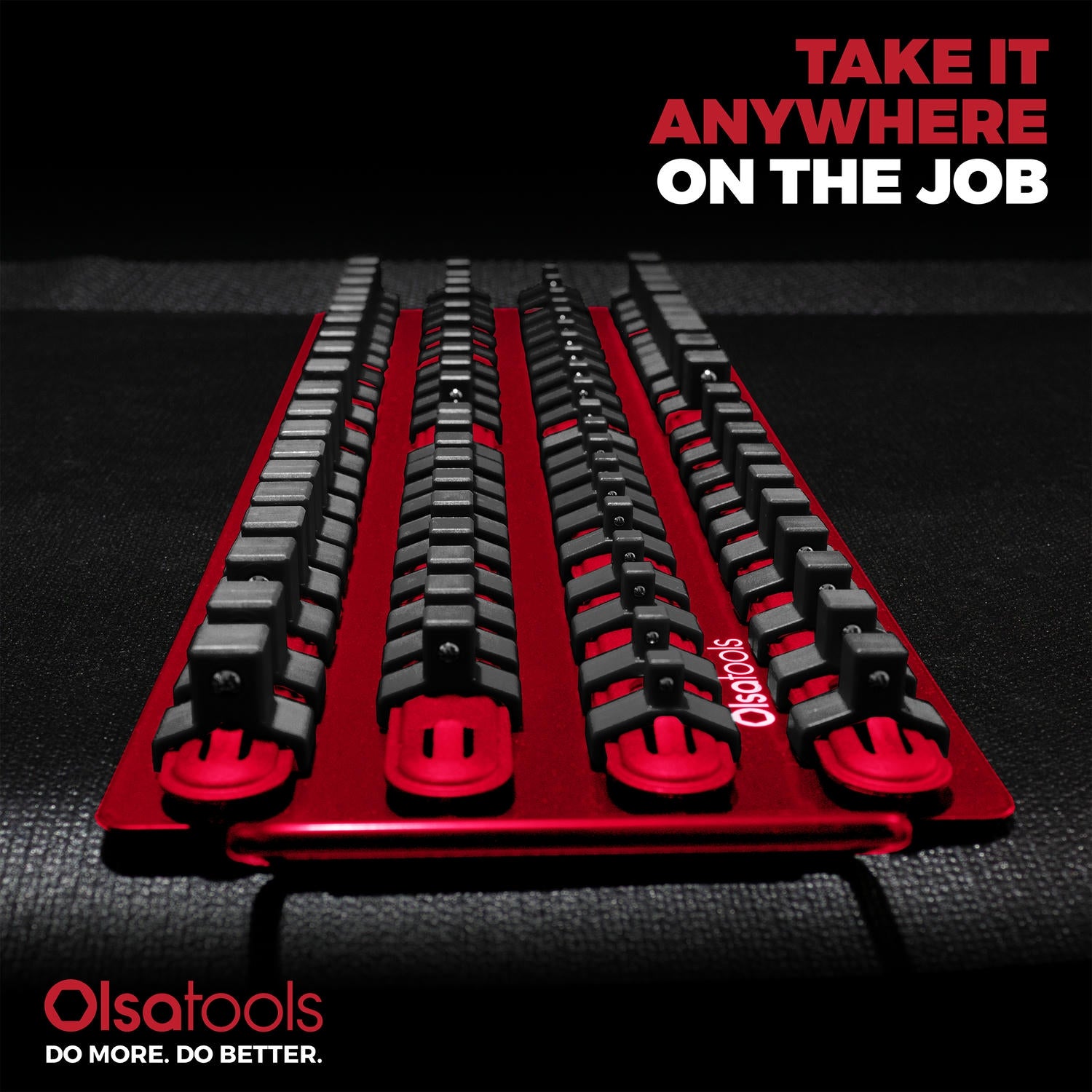 TAKE IT ANYWHERE ON THE JOB

Olsatools

Olsatools
DO MORE. DO BETTER.