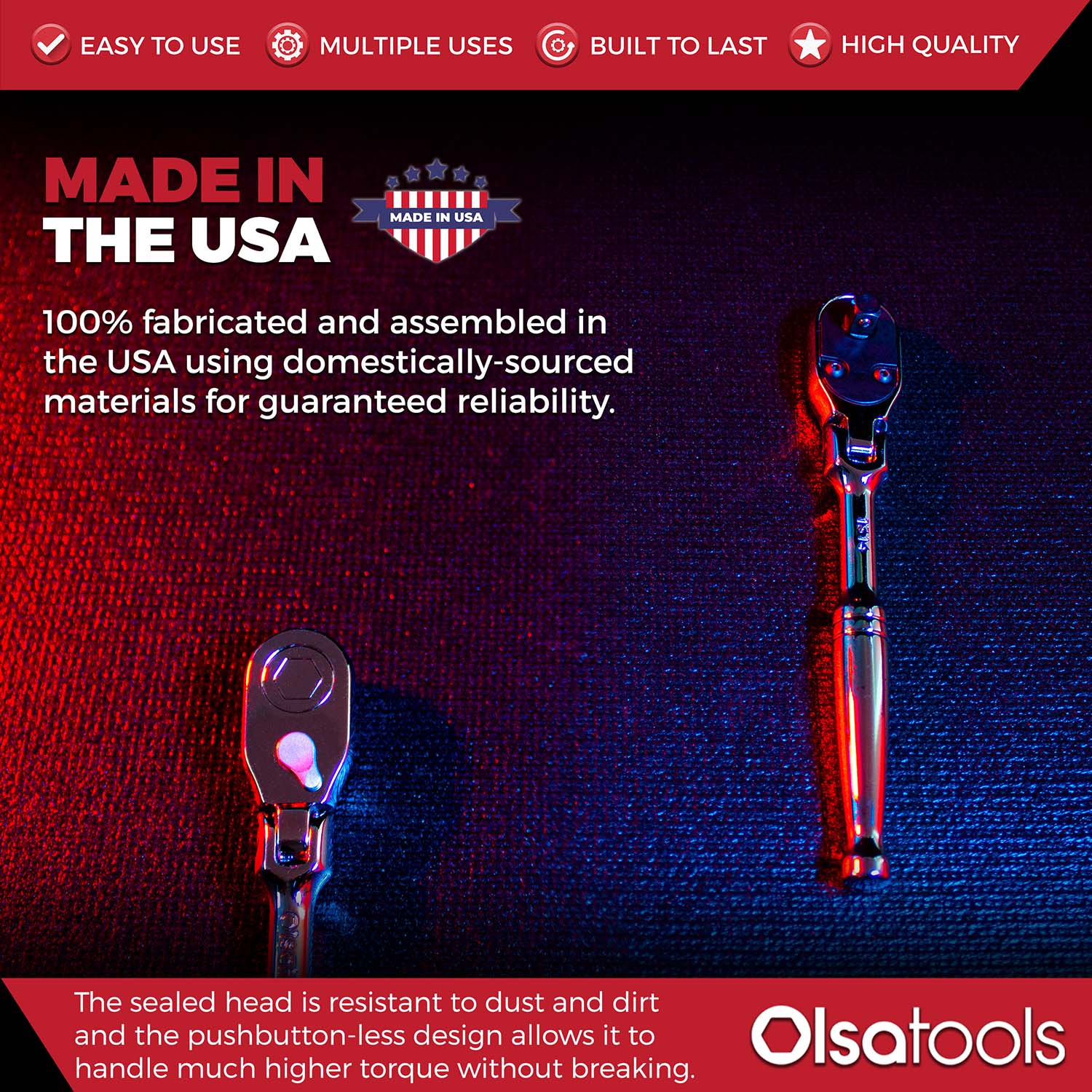 EASY TO USE MULTIPLE USES BUILT TO LAST HIGH QUALITY

MADE IN THE USA

MADE IN USA

100% fabricated and assembled in the USA using domestically-sourced materials for guaranteed reliability.

The sealed head is resistant to dust and dirt and the pushbutton-less design allows it to handle much higher torque without breaking.

Olsatools