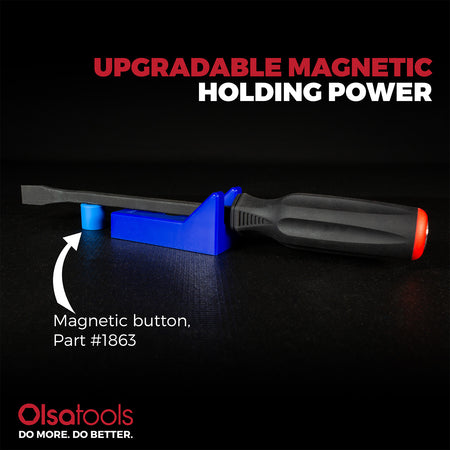 UPGRADABLE MAGNETIC
HOLDING POWER

Magnetic button,
Part #1863

Olsatools
DO MORE. DO BETTER.