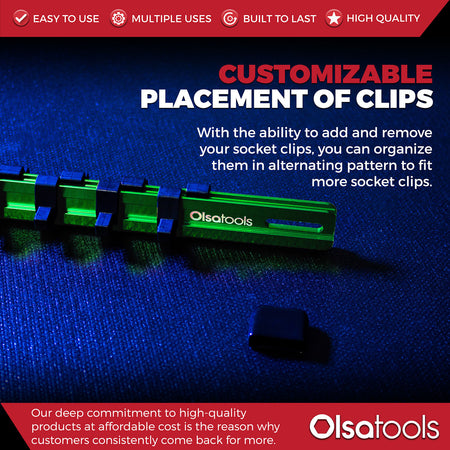 EASY TO USE  MULTIPLE USES  BUILT TO LAST  HIGH QUALITY

CUSTOMIZABLE PLACEMENT OF CLIPS

With the ability to add and remove your socket clips, you can organize them in alternating pattern to fit more socket clips.

Olsatools

Our deep commitment to high-quality products at affordable cost is the reason why customers consistently come back for more.

Olsatools