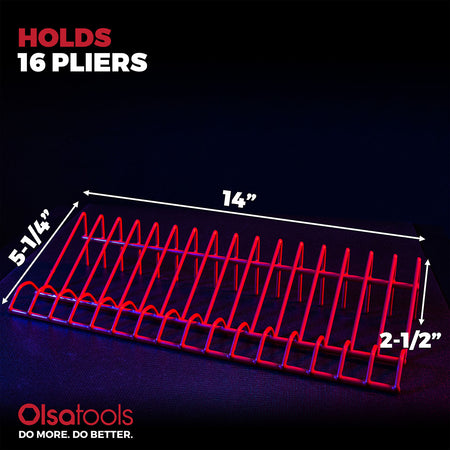 HOLDS
16 PLIERS

14”

5-1/4”

2-1/2”

Olsatools
DO MORE. DO BETTER.