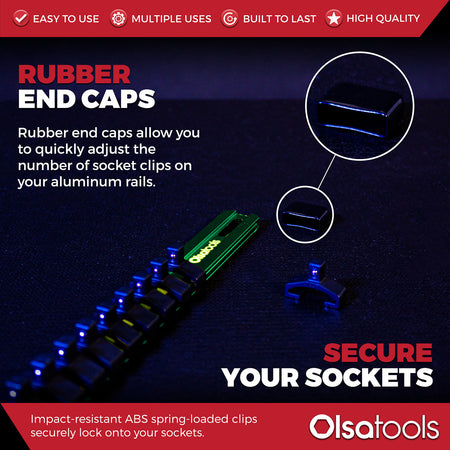 EASY TO USE MULTIPLE USES BUILT TO LAST HIGH QUALITY

RUBBER
END CAPS

Rubber end caps allow you to quickly adjust the number of socket clips on your aluminum rails.

Olsatools

SECURE
YOUR SOCKETS

Impact-resistant ABS spring-loaded clips securely lock onto your sockets.

Olsatools