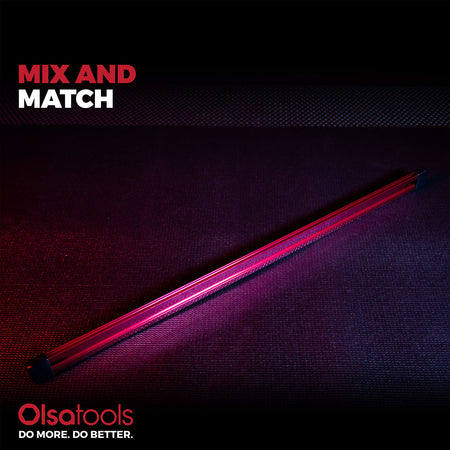 MIX AND
MATCH

Olsatools
DO MORE. DO BETTER.