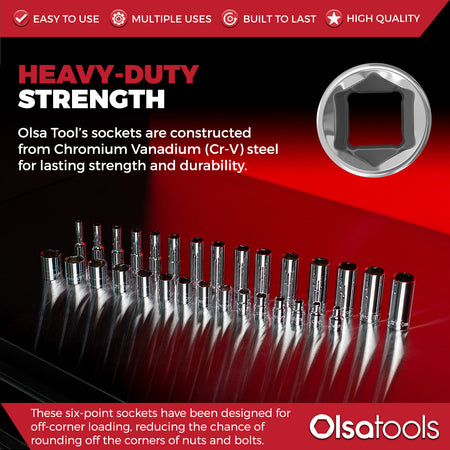 EASY TO USE MULTIPLE USES BUILT TO LAST HIGH QUALITY

HEAVY-DUTY STRENGTH

Olsa Tool's sockets are constructed from Chromium Vanadium (Cr-V) steel for lasting strength and durability.

These six-point sockets have been designed for off-corner loading, reducing the chance of rounding off the corners of nuts and bolts.

Olsatools