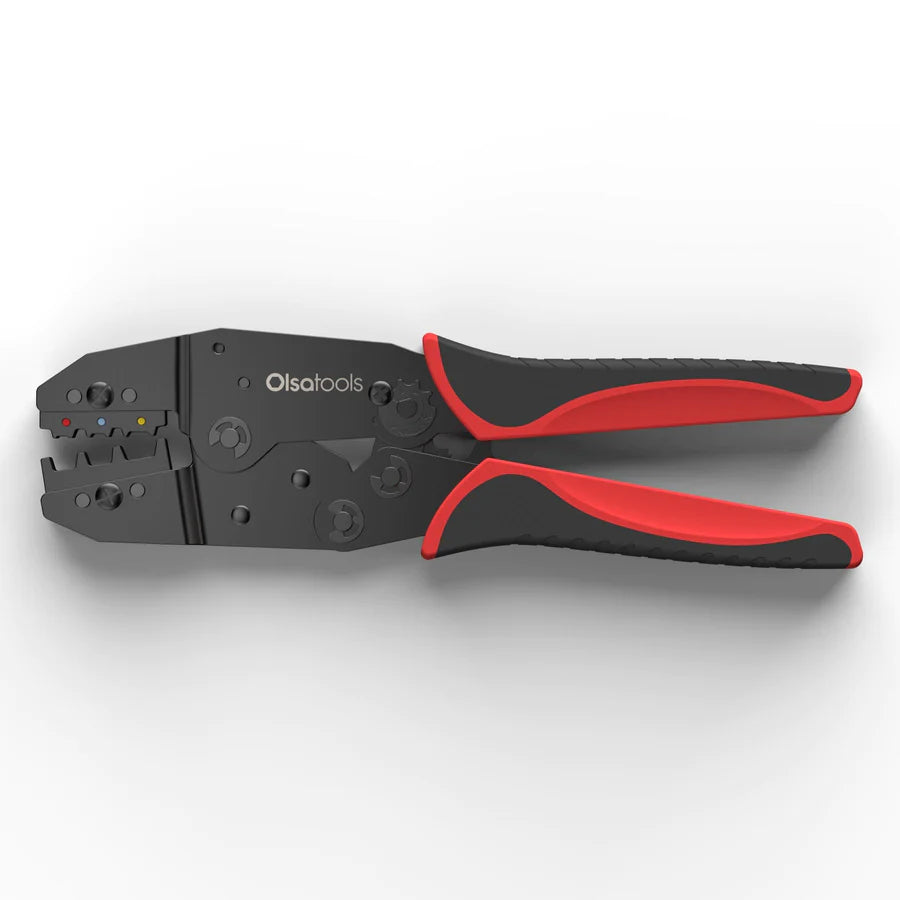 Olsatools