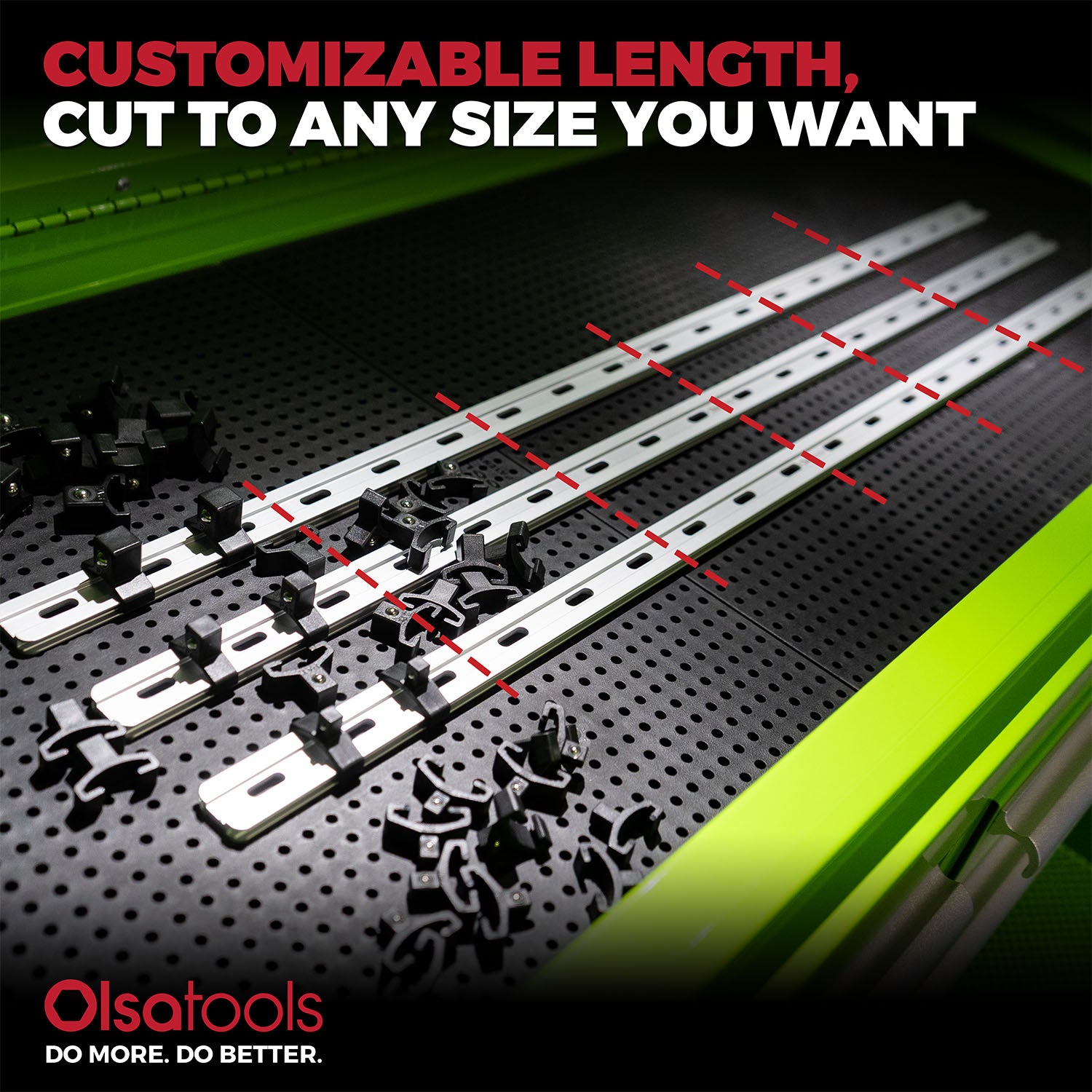 CUSTOMIZABLE LENGTH,
CUT TO ANY SIZE YOU WANT

Olsatools
DO MORE. DO BETTER.