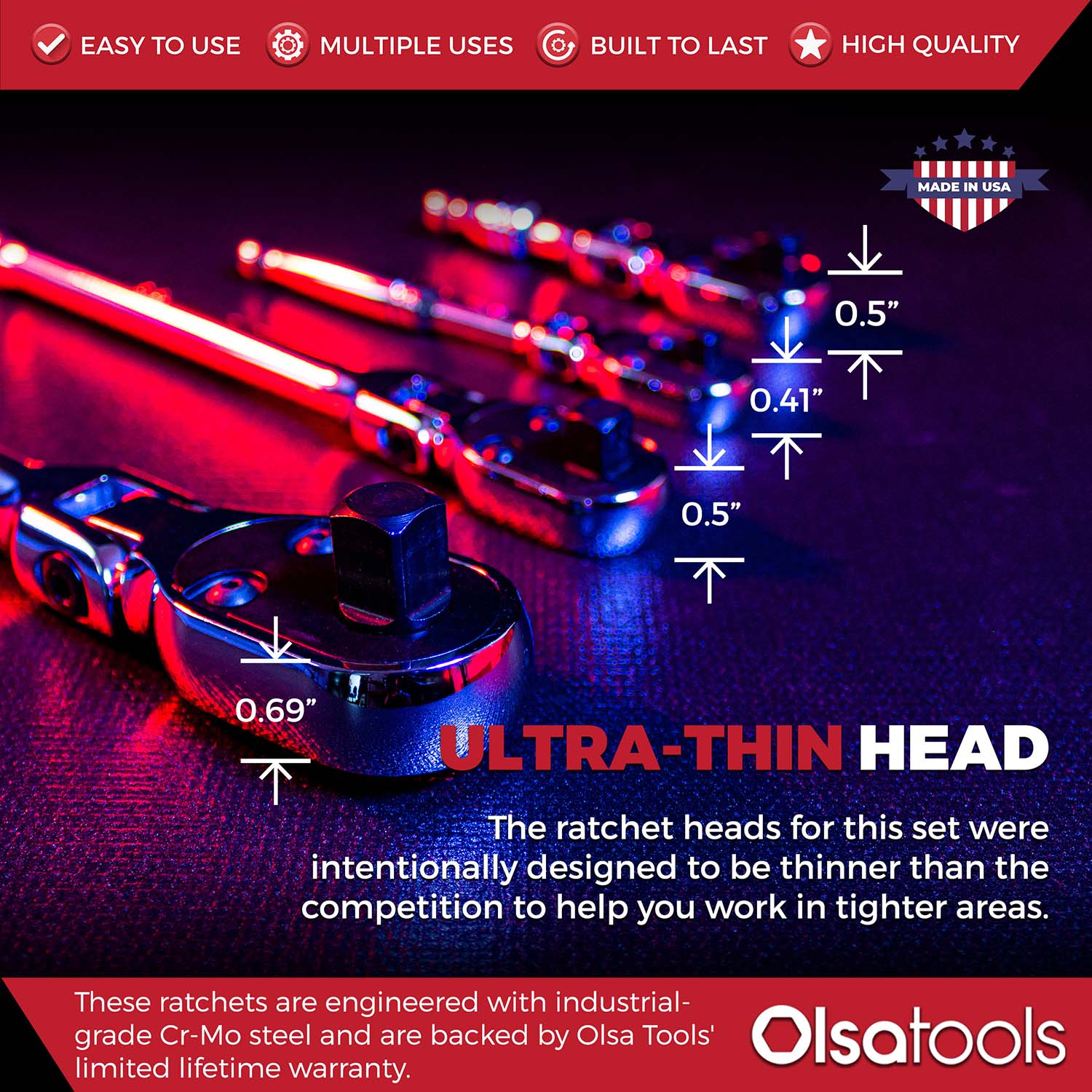 EASY TO USE MULTIPLE USES BUILT TO LAST HIGH QUALITY

MADE IN USA

0.5”

0.41”

0.5”

0.69”

ULTRA-THIN HEAD

The ratchet heads for this set were intentionally designed to be thinner than the competition to help you work in tighter areas.

These ratchets are engineered with industrial-grade Cr-Mo steel and are backed by Olsa Tools' limited lifetime warranty.

Olsatools