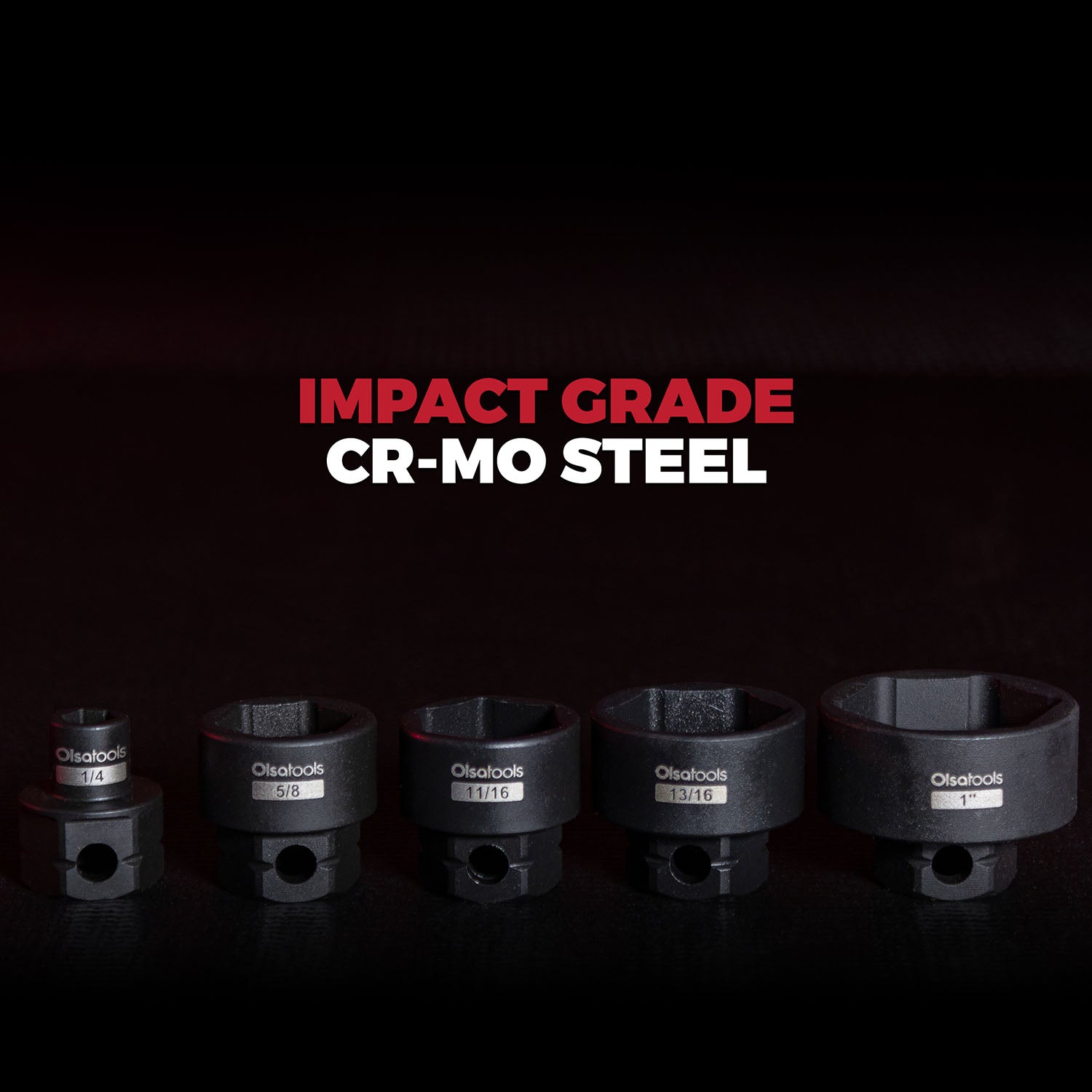 IMPACT GRADE
CR-MO STEEL

Olsatools
1/4

Olsatools
5/8

Olsatools
11/16

Olsatools
13/16

Olsatools
1"