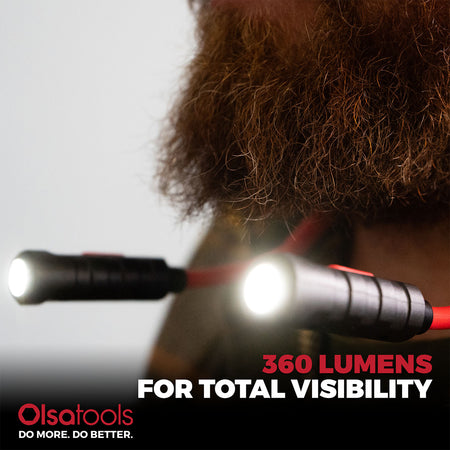 360 LUMENS
FOR TOTAL VISIBILITY

Olsatools
DO MORE. DO BETTER.