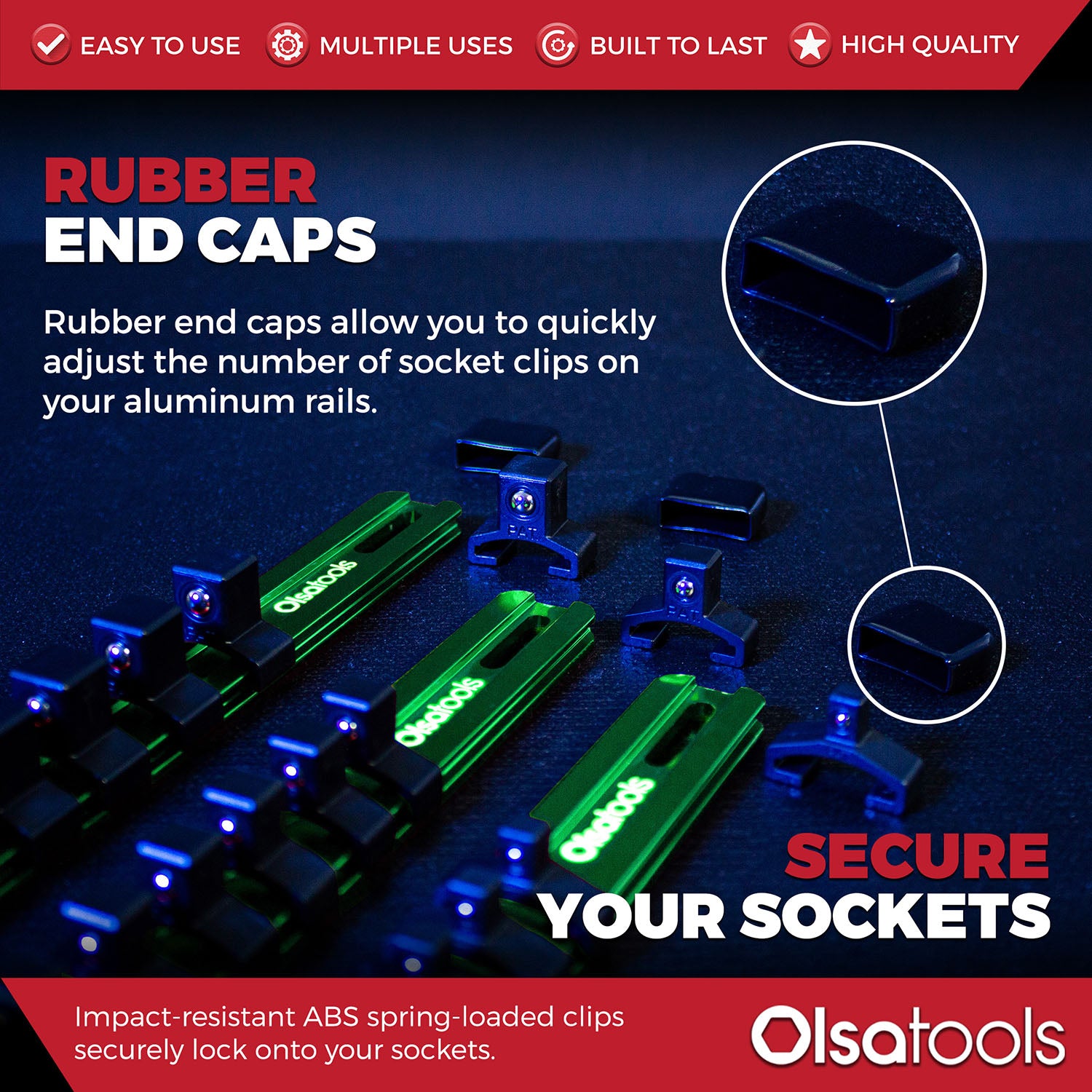 EASY TO USE MULTIPLE USES BUILT TO LAST HIGH QUALITY

RUBBER END CAPS

Rubber end caps allow you to quickly adjust the number of socket clips on your aluminum rails.

Olsatools

Olsatools

Olsatools

SECURE YOUR SOCKETS

Impact-resistant ABS spring-loaded clips securely lock onto your sockets.

Olsatools