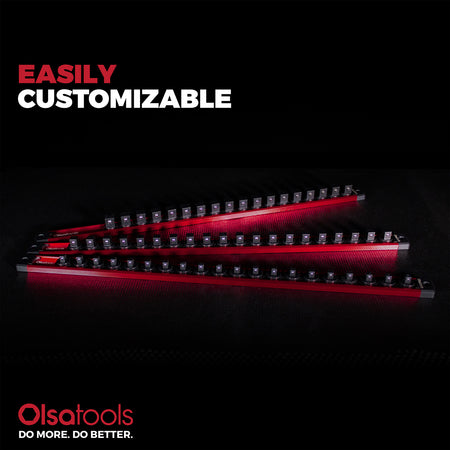 EASILY
CUSTOMIZABLE

Olsatools
DO MORE. DO BETTER.