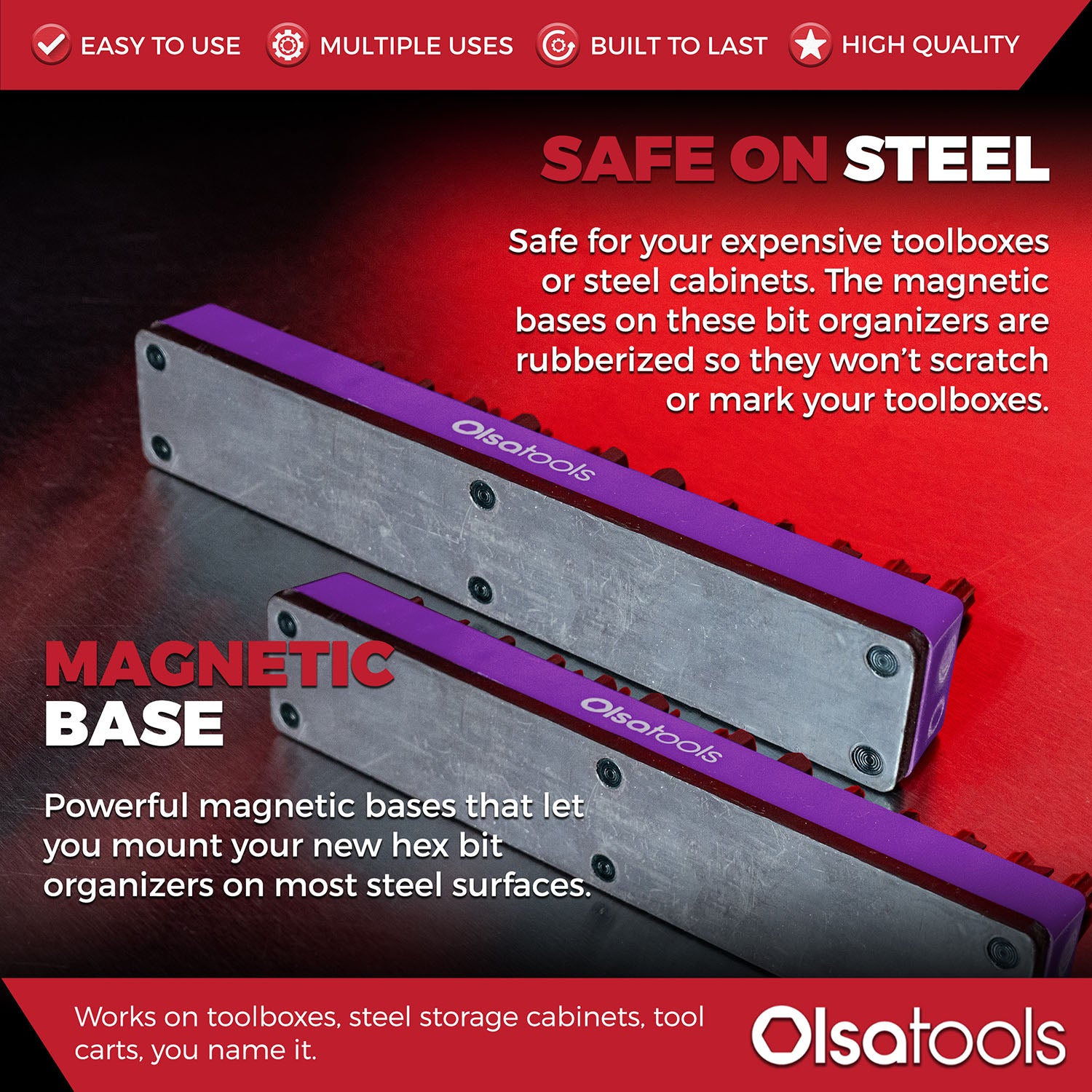 EASY TO USE MULTIPLE USES BUILT TO LAST HIGH QUALITY

SAFE ON STEEL

Safe for your expensive toolboxes or steel cabinets. The magnetic bases on these bit organizers are rubberized so they won't scratch or mark your toolboxes.

Olsatools

Olsatools

MAGNETIC BASE

Powerful magnetic bases that let you mount your new hex bit organizers on most steel surfaces.

Works on toolboxes, steel storage cabinets, tool carts, you name it.

Olsatools