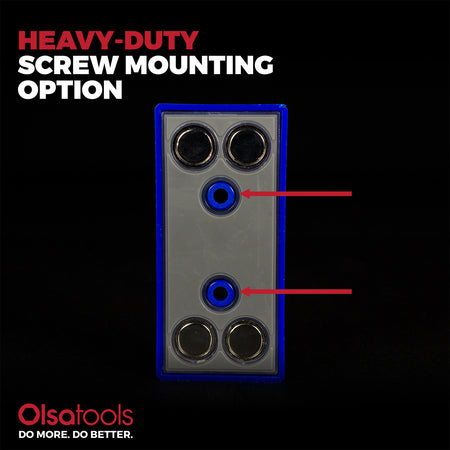 HEAVY-DUTY
SCREW MOUNTING
OPTION

Olsatools
DO MORE. DO BETTER.