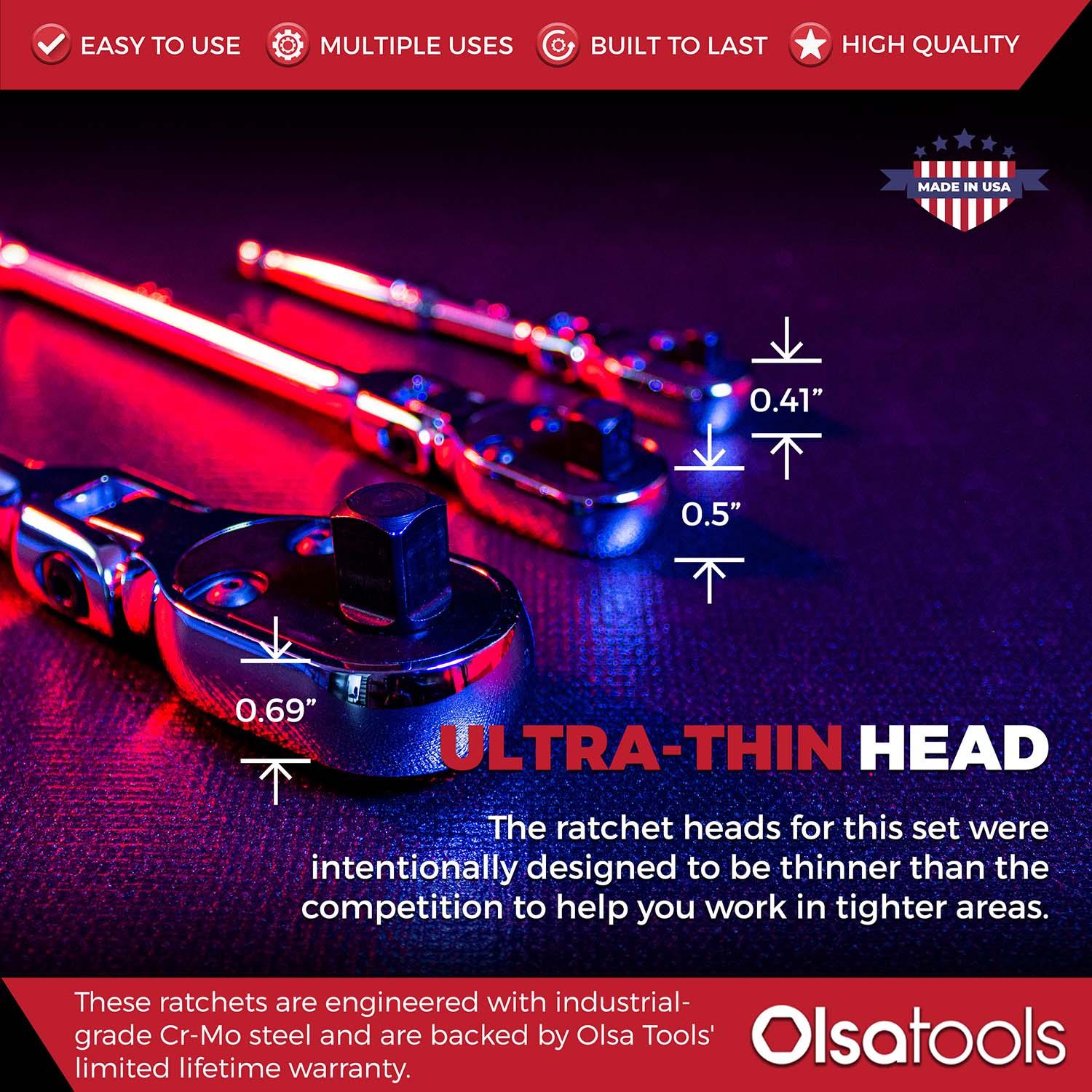 EASY TO USE MULTIPLE USES BUILT TO LAST HIGH QUALITY

MADE IN USA

0.41”

0.5”

0.69”

ULTRA-THIN HEAD

The ratchet heads for this set were intentionally designed to be thinner than the competition to help you work in tighter areas.

These ratchets are engineered with industrial-grade Cr-Mo steel and are backed by Olsa Tools' limited lifetime warranty.

Olsatools