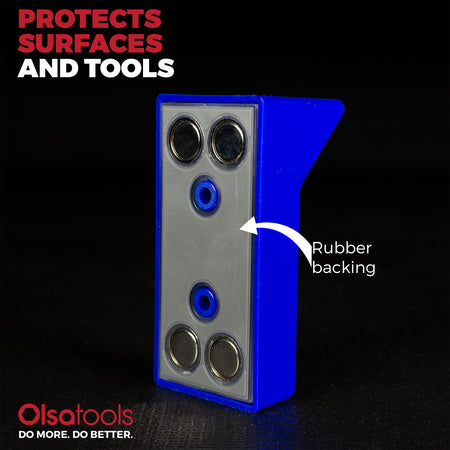 PROTECTS SURFACES AND TOOLS

Rubber backing

Olsatools
DO MORE. DO BETTER.