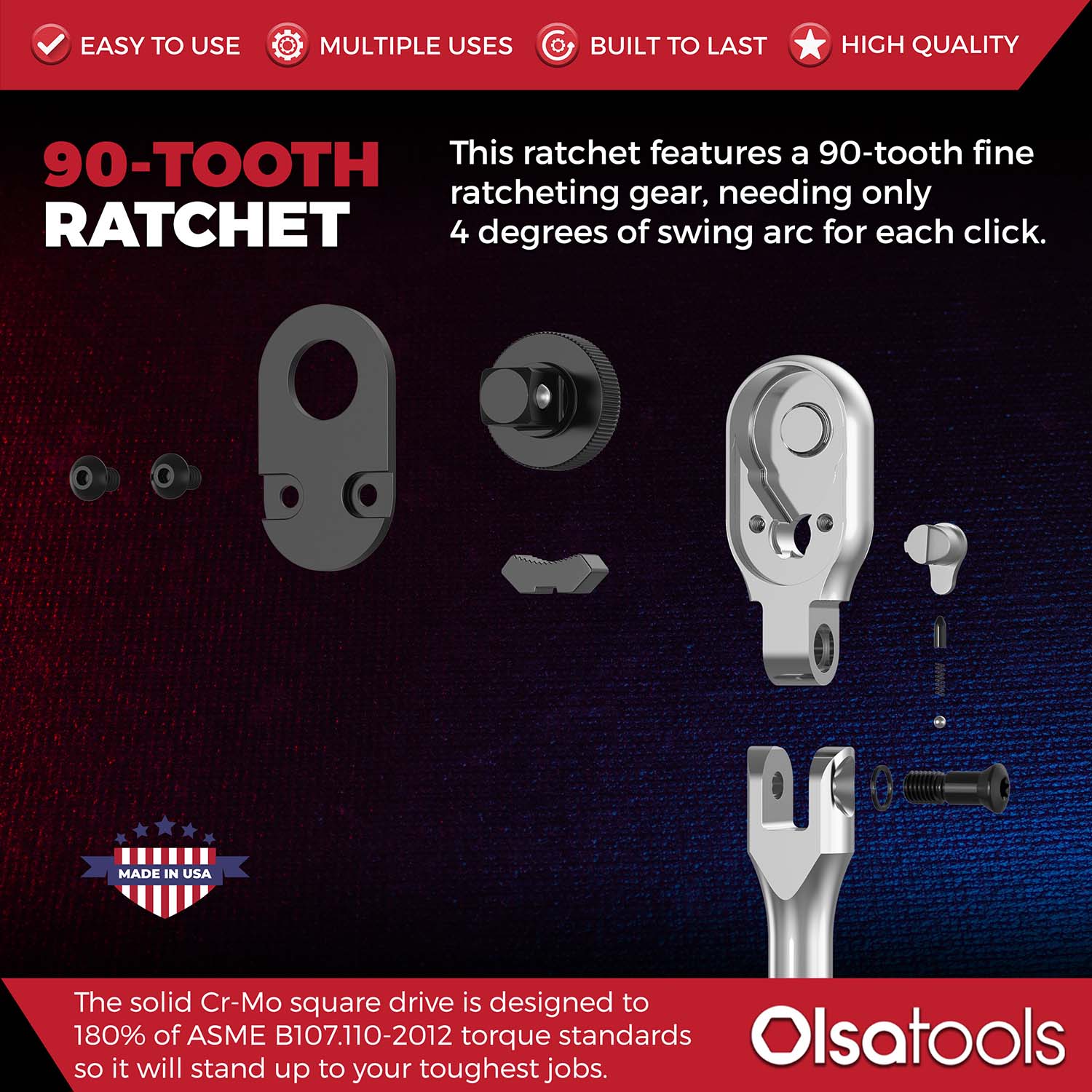 EASY TO USE MULTIPLE USES BUILT TO LAST HIGH QUALITY

90-TOOTH RATCHET

This ratchet features a 90-tooth fine ratcheting gear, needing only 4 degrees of swing arc for each click.

MADE IN USA

The solid Cr-Mo square drive is designed to 180% of ASME B107.110-2012 torque standards so it will stand up to your toughest jobs.

Olsatools