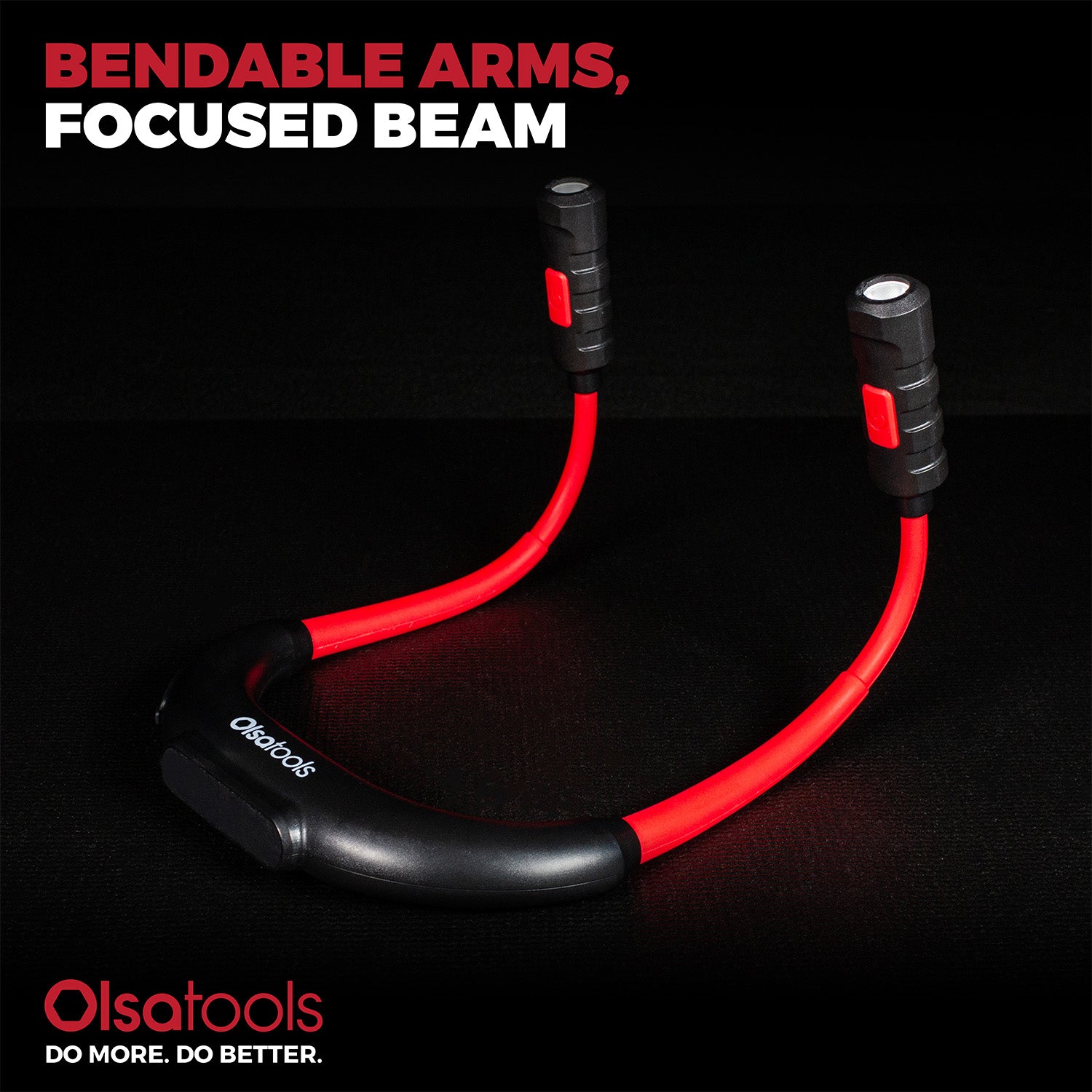 BENDABLE ARMS,
FOCUSED BEAM

Olsatools

Olsatools
DO MORE. DO BETTER.