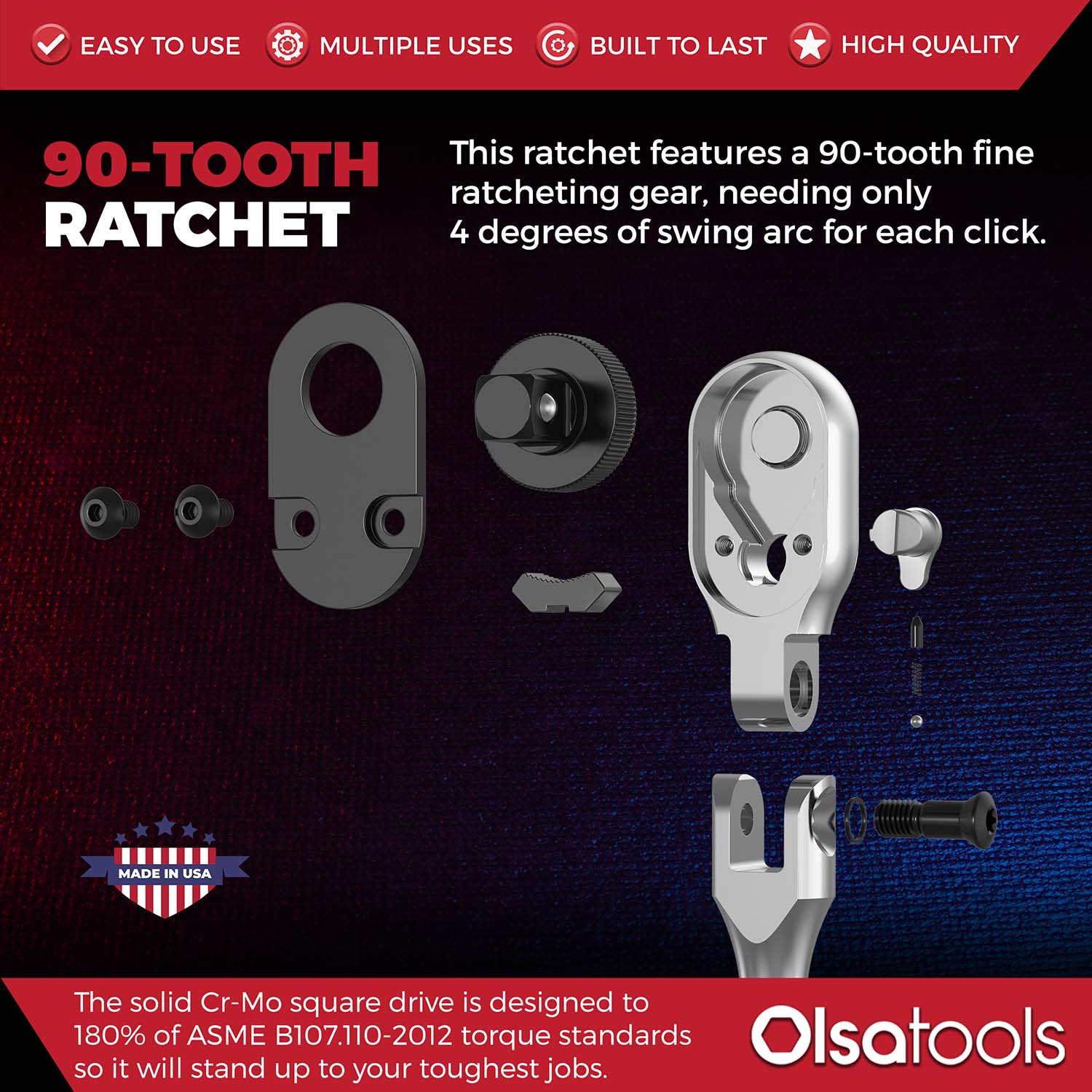 EASY TO USE MULTIPLE USES BUILT TO LAST HIGH QUALITY

90-TOOTH RATCHET

This ratchet features a 90-tooth fine ratcheting gear, needing only 4 degrees of swing arc for each click.

MADE IN USA

The solid Cr-Mo square drive is designed to 180% of ASME B107.110-2012 torque standards so it will stand up to your toughest jobs.

Olsatools