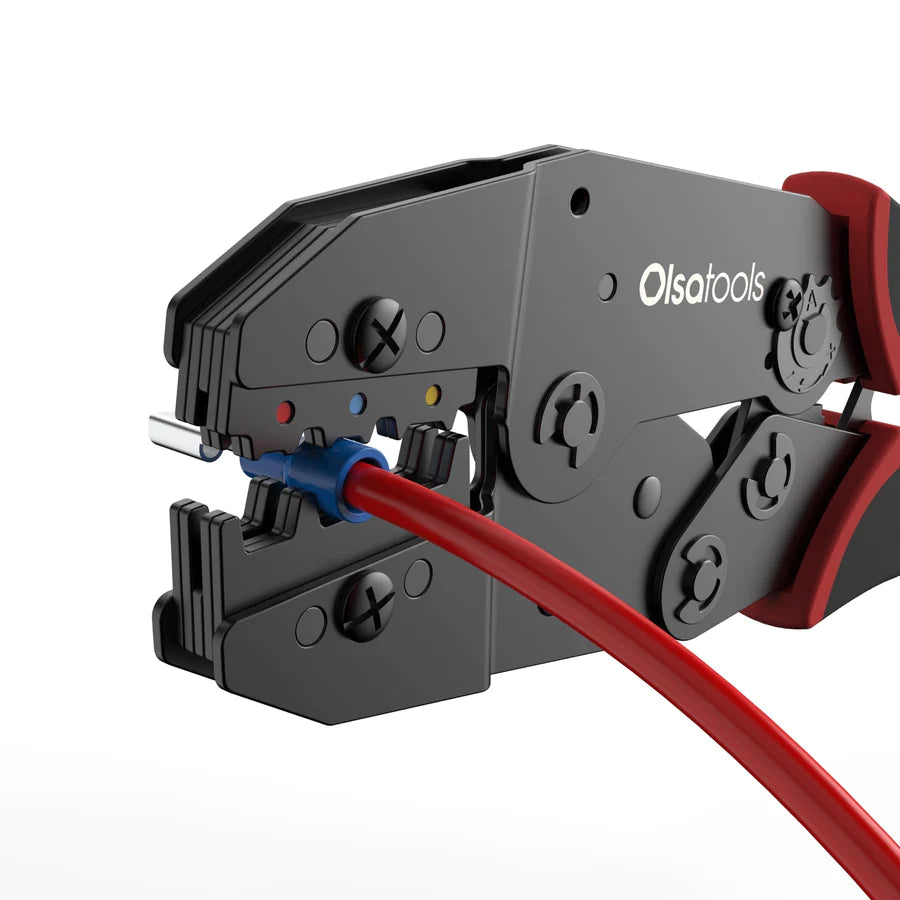 Olsatools