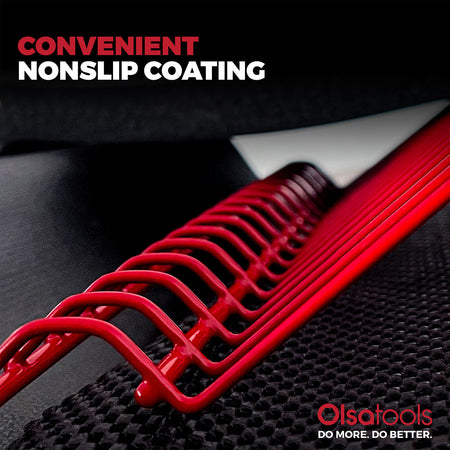 CONVENIENT
NONSLIP COATING

Olsatools
DO MORE. DO BETTER.