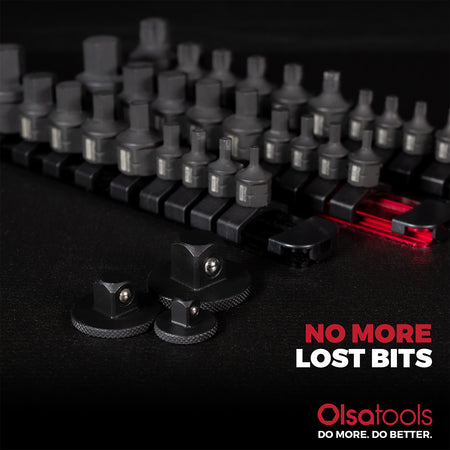 NO MORE
LOST BITS

Olsatools
DO MORE. DO BETTER.