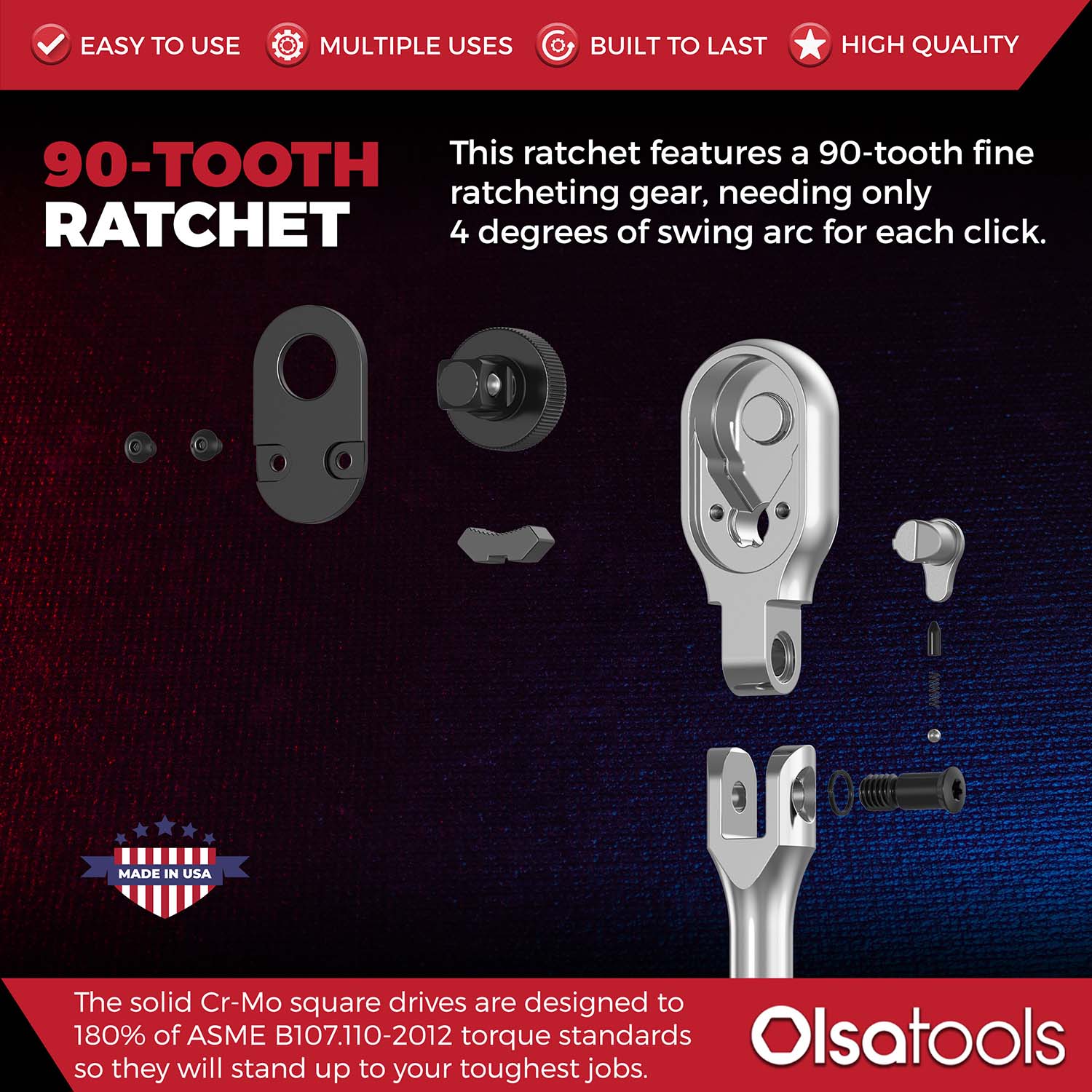 EASY TO USE MULTIPLE USES BUILT TO LAST HIGH QUALITY

90-TOOTH RATCHET

This ratchet features a 90-tooth fine ratcheting gear, needing only 4 degrees of swing arc for each click.

MADE IN USA

The solid Cr-Mo square drives are designed to 180% of ASME B107.110-2012 torque standards so they will stand up to your toughest jobs.

Olsatools