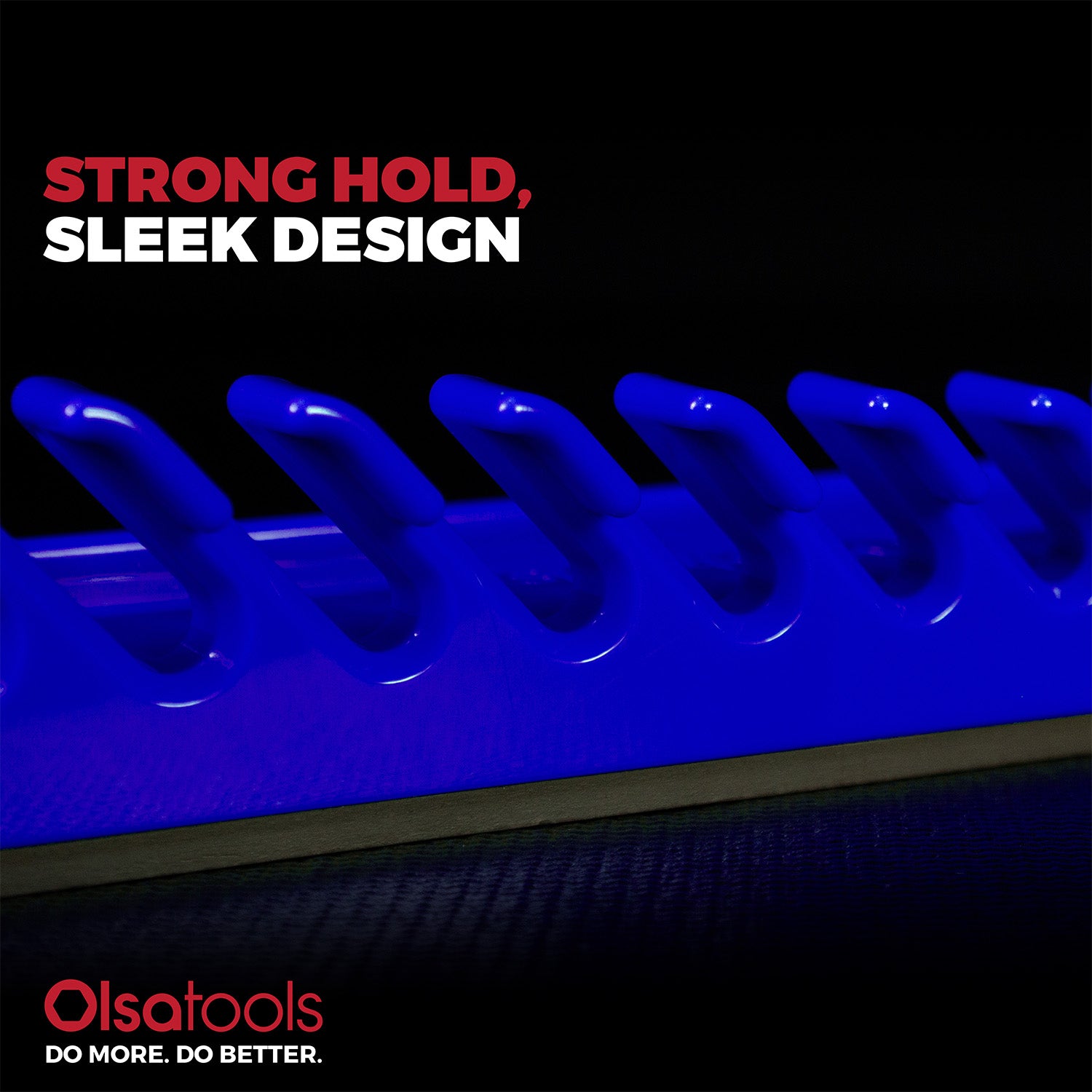 STRONG HOLD,
SLEEK DESIGN

Olsatools
DO MORE. DO BETTER.