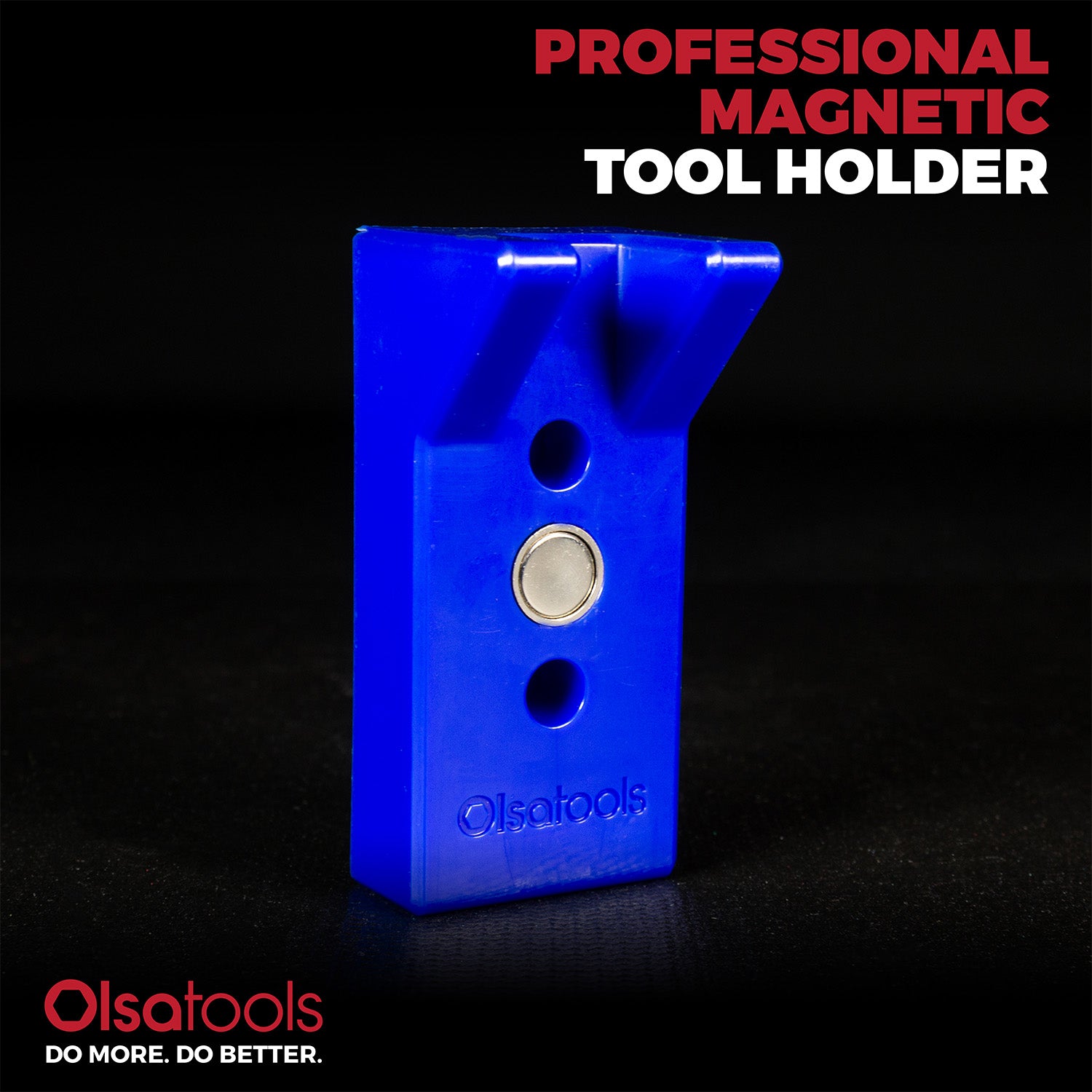 PROFESSIONAL MAGNETIC TOOL HOLDER

Olsatools

Olsatools
DO MORE. DO BETTER.