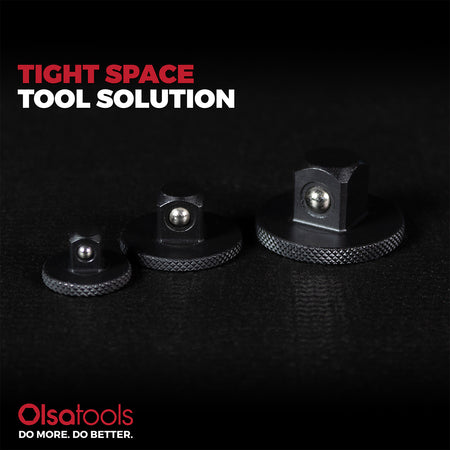 TIGHT SPACE
TOOL SOLUTION

Olsatools
DO MORE. DO BETTER.