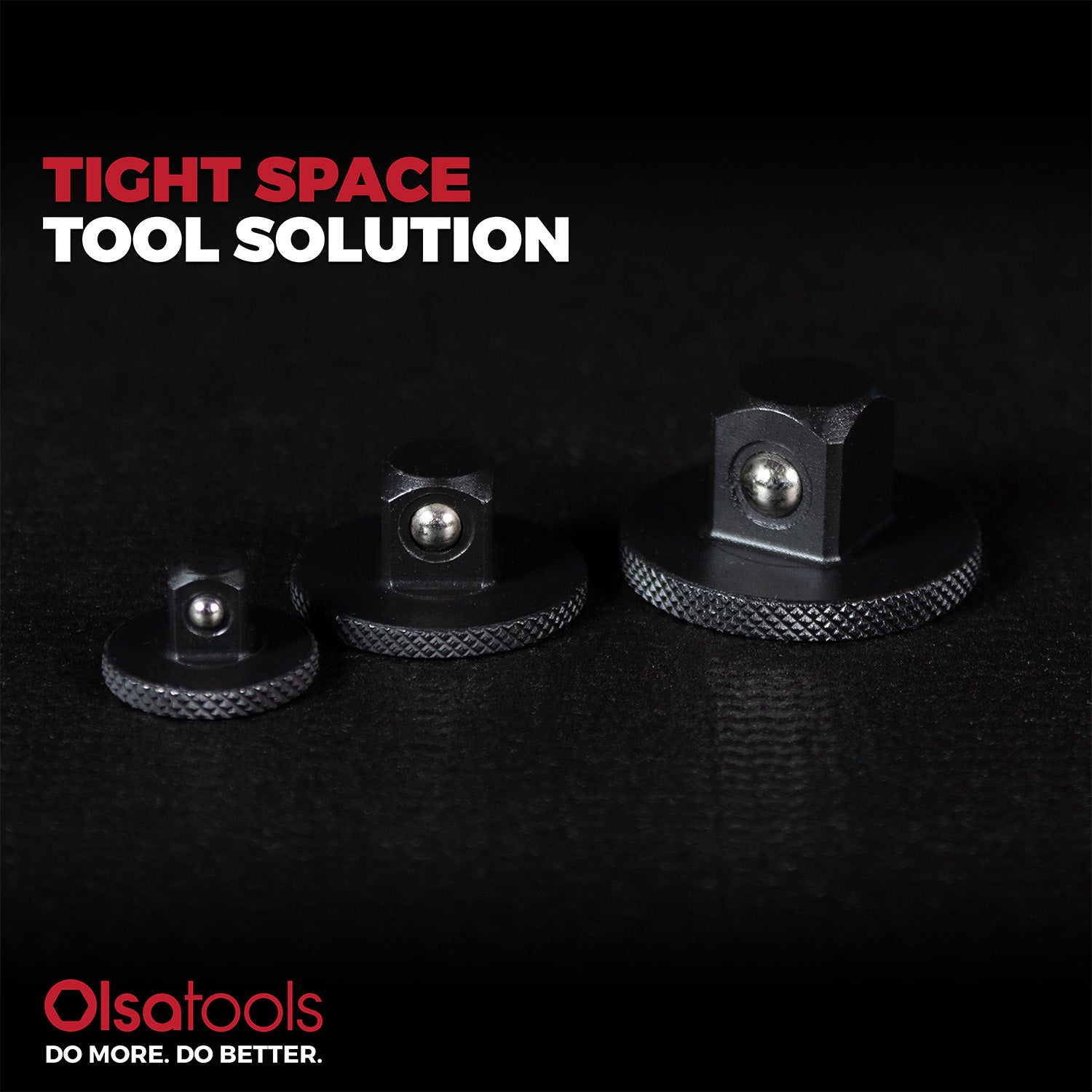 TIGHT SPACE
TOOL SOLUTION

Olsatools
DO MORE. DO BETTER.