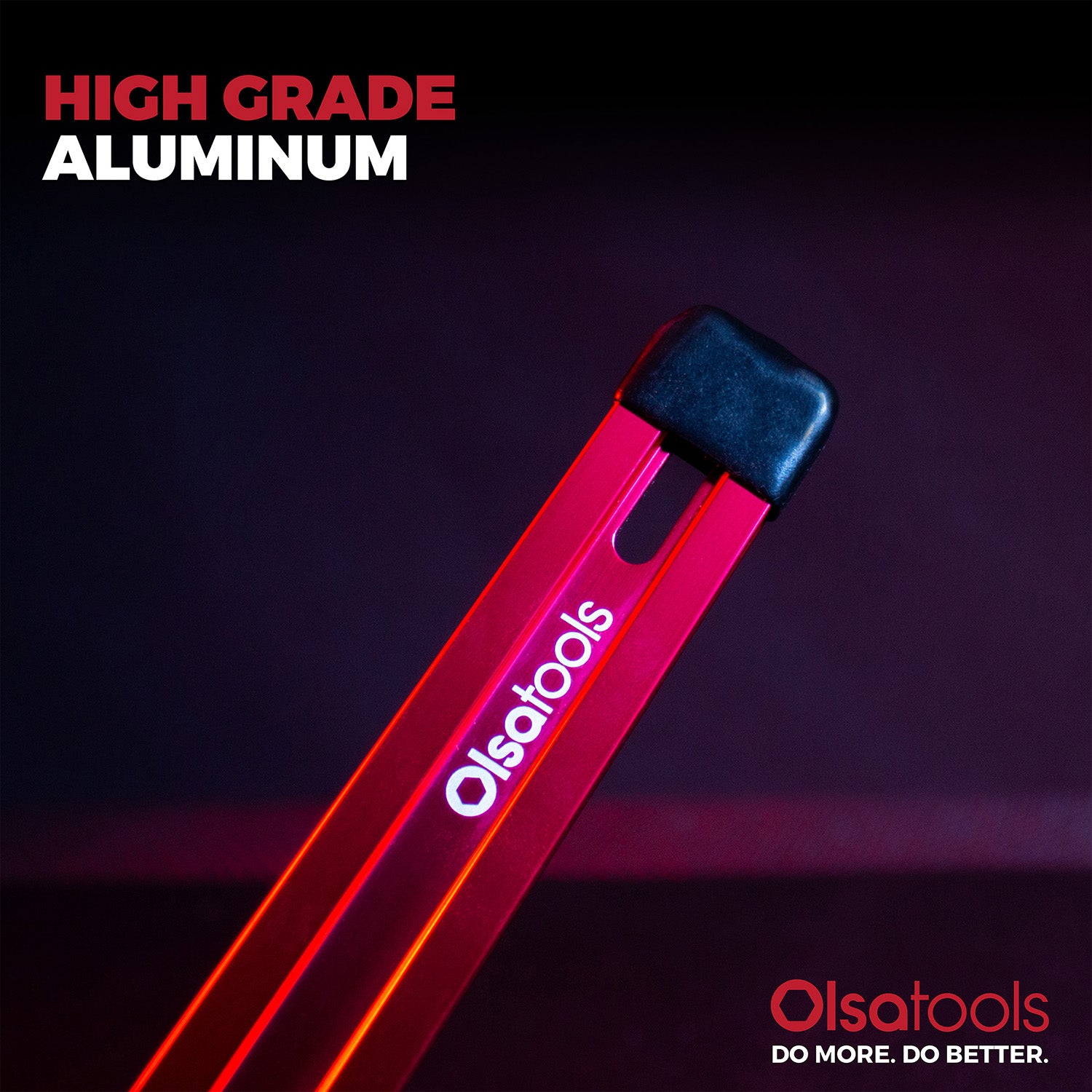 HIGH GRADE
ALUMINUM

Olsatools

Olsatools
DO MORE. DO BETTER.