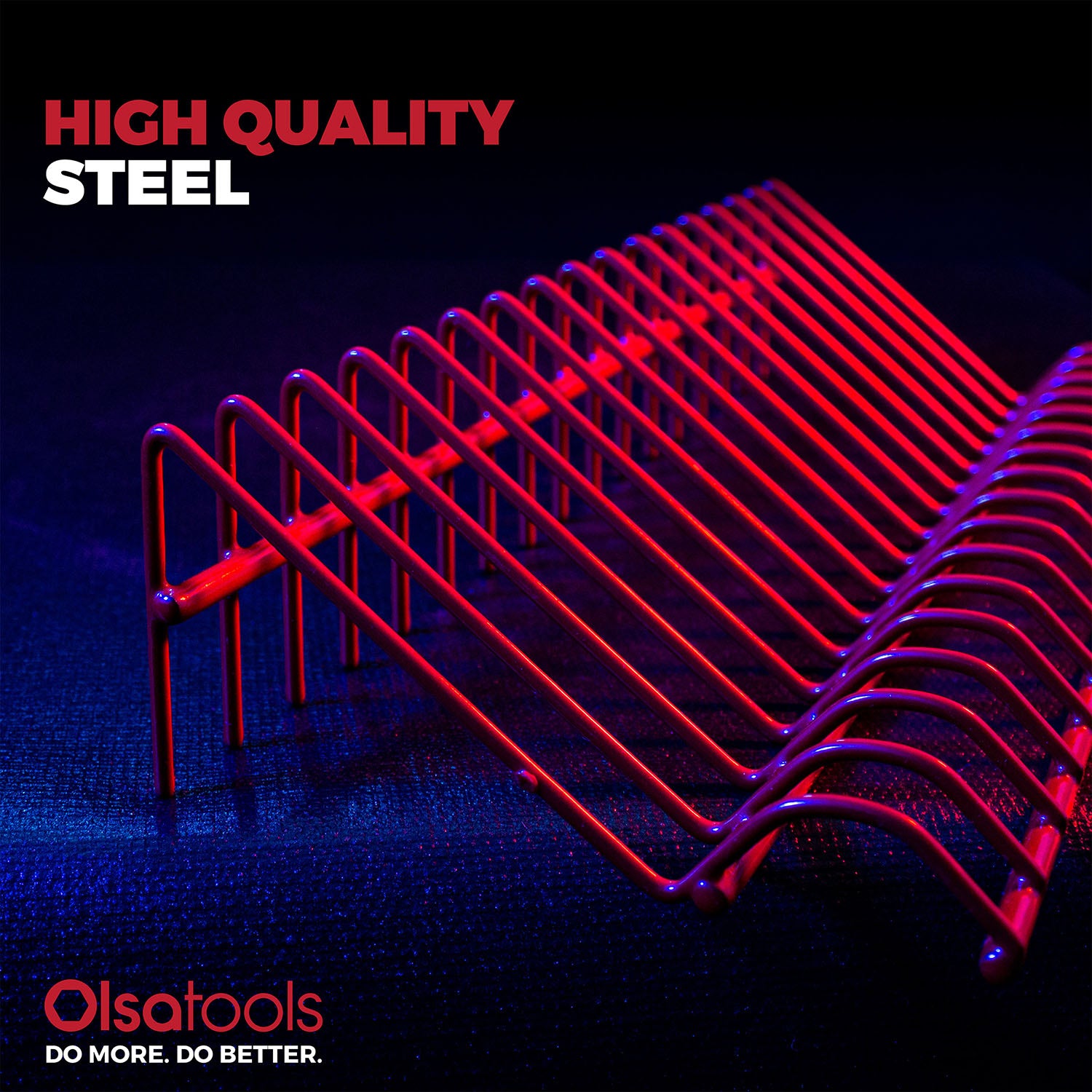 HIGH QUALITY
STEEL

Olsatools
DO MORE. DO BETTER.